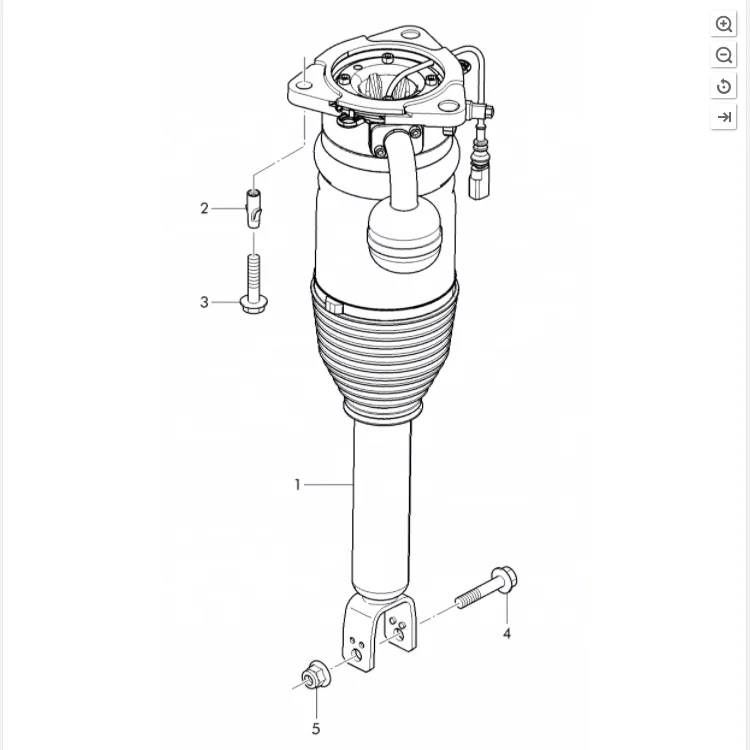 2
3
1
4
5