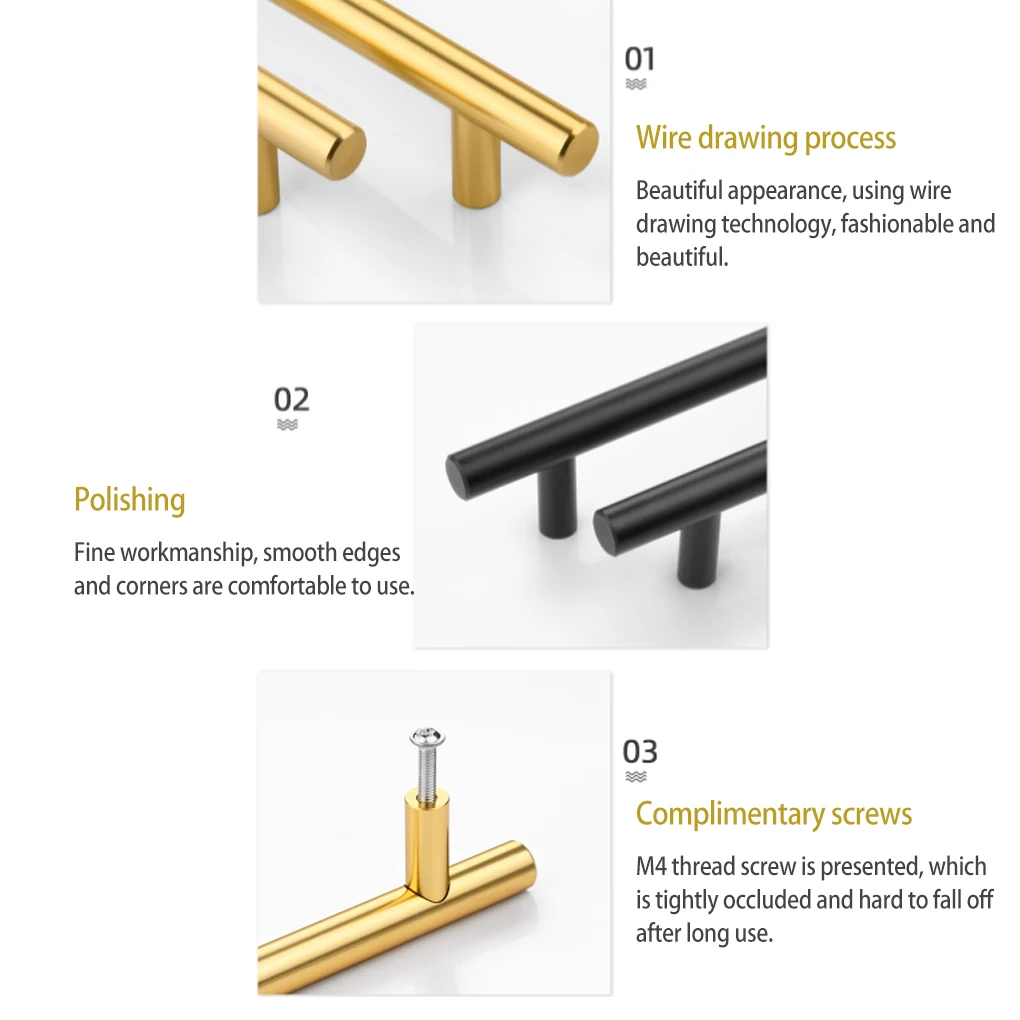 01

Wire drawing process

Beautiful appearance, using wire drawing technology, fashionable and beautiful.

02

Polishing

Fine workmanship, smooth edges and corners are comfortable to use.

03

Complimentary screws

M4 thread screw is presented, which is tightly occluded and hard to fall off after long use.