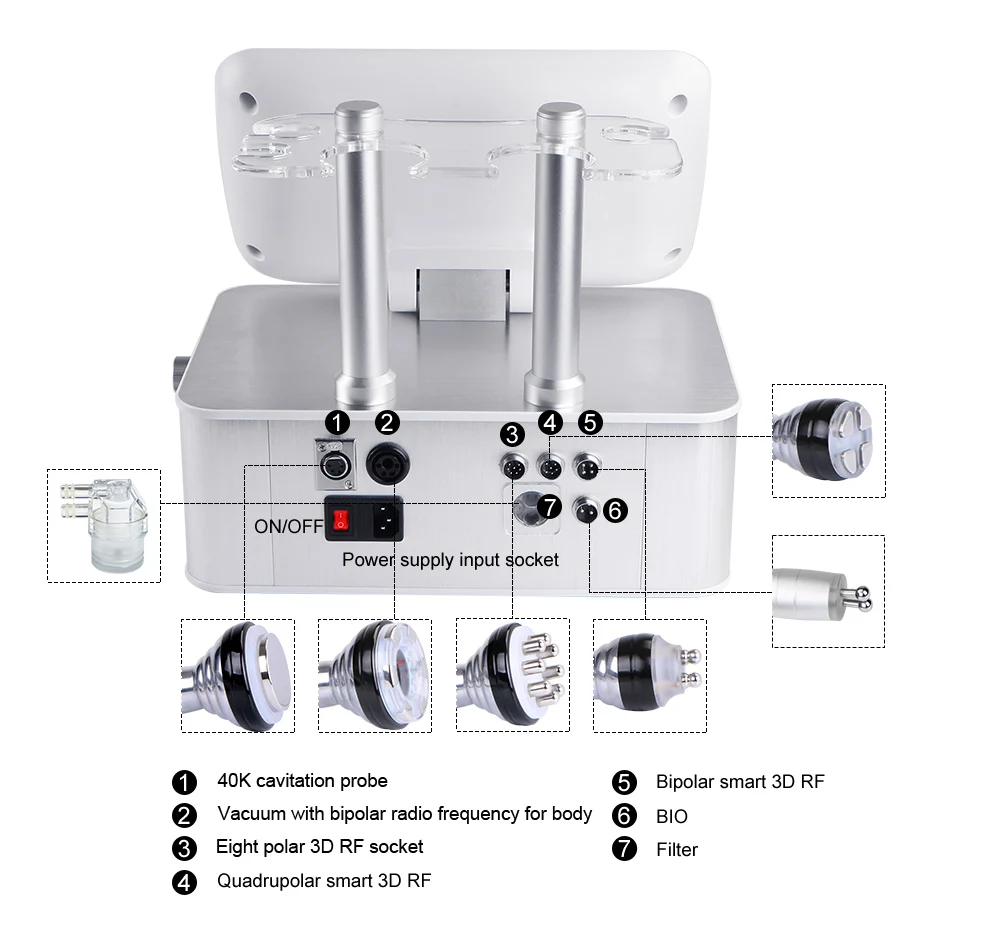 1 2 3 4 5

7 6

ON/OFF

Power supply input socket

1 40K cavitation probe

2 Vacuum with bipolar radio frequency for body

3 Eight polar 3D RF socket

4 Quadrupolar smart 3D RF

5 Bipolar smart 3D RF

6 BIO

7 Filter