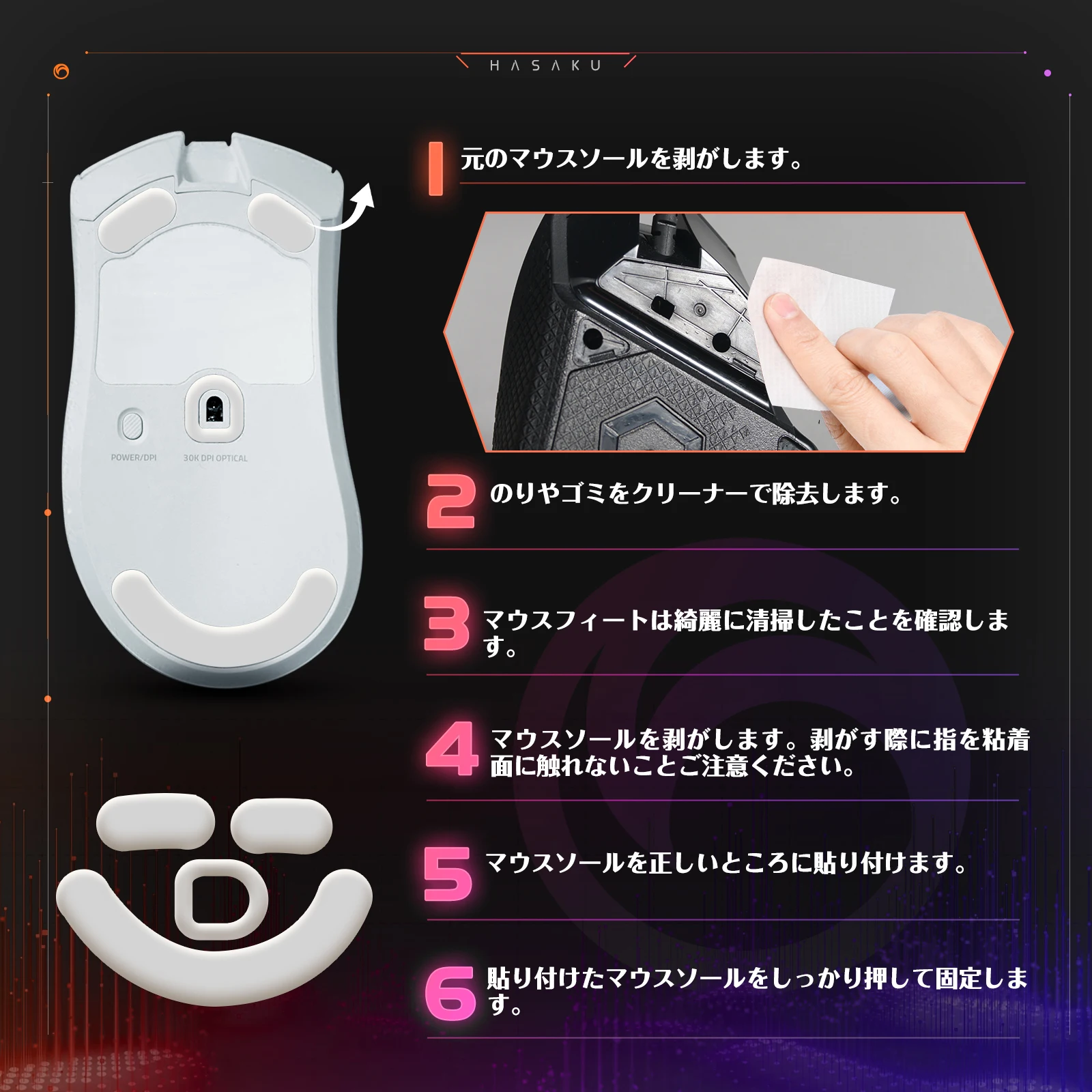 HASAKU

POWER/DPI

30K DPI OPTICAL

1 元のマウスソールを剥がします。

2 のりやゴミをクリーナーで除去します。

3 マウスフィートは綺麗に清掃したことを確認します。

4 マウスソールを剥がします。剥がす際に指を粘着面に触れないことご注意ください。

5 マウスソールを正しいところに貼り付けます。

6 貼り付けたマウスソールをしっかり押して固定します。