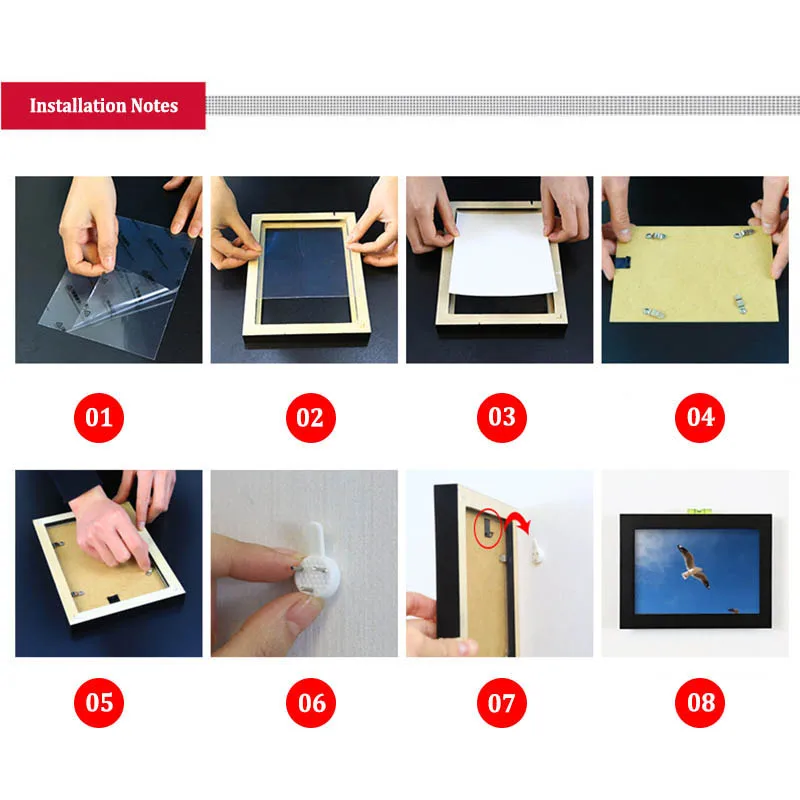 Installation Notes

01

02

03

04

05

06

07

08