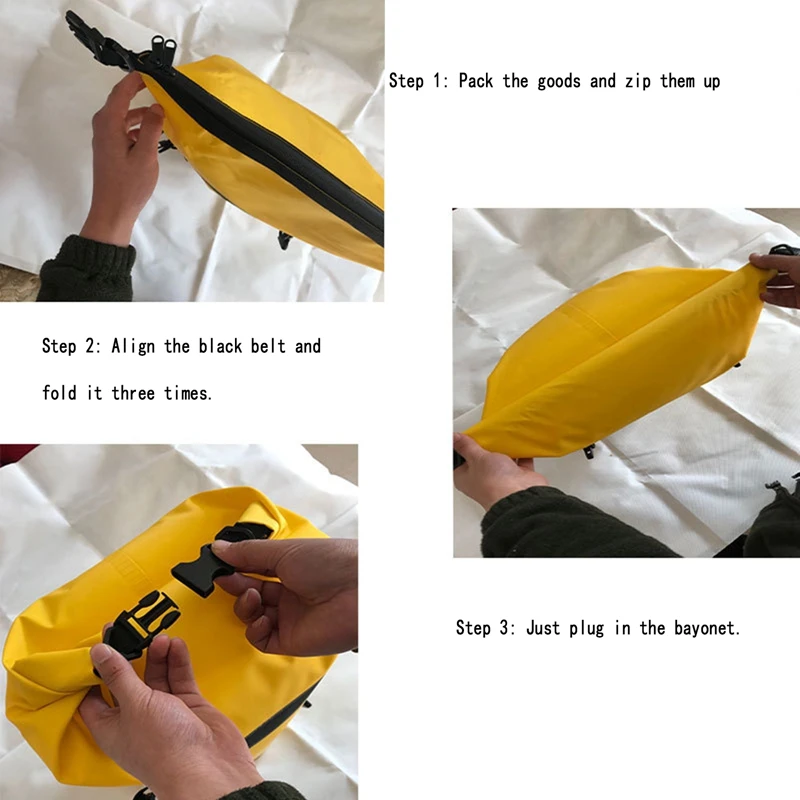 Step 1: Pack the goods and zip them up

Step 2: Align the black belt and fold it three times.

Step 3: Just plug in the bayonet.