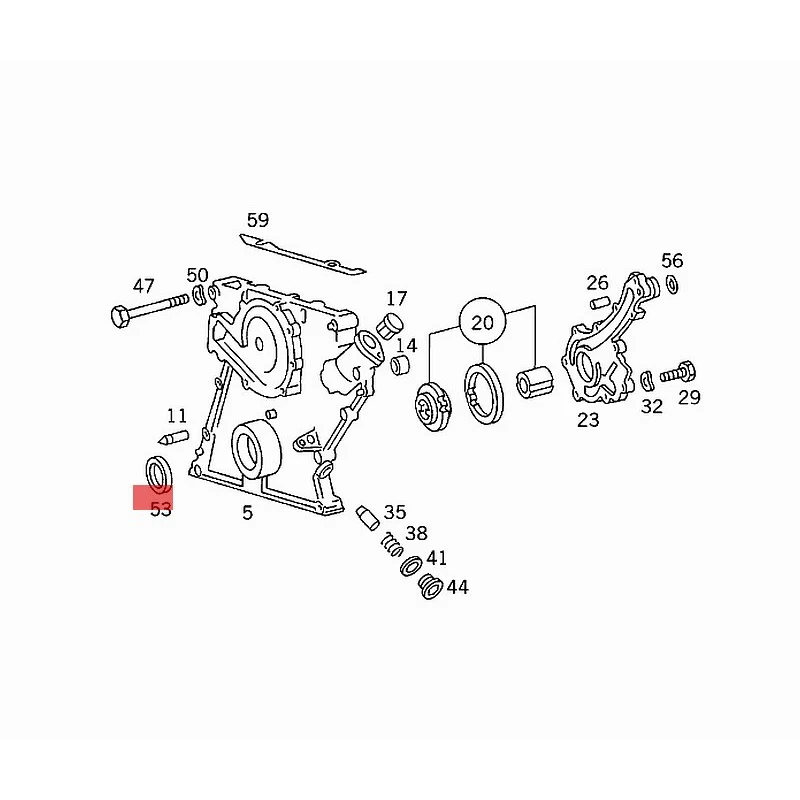 59
47
50
17
14
20
26
56
11
23
32
29
53
5
35
38
41
44