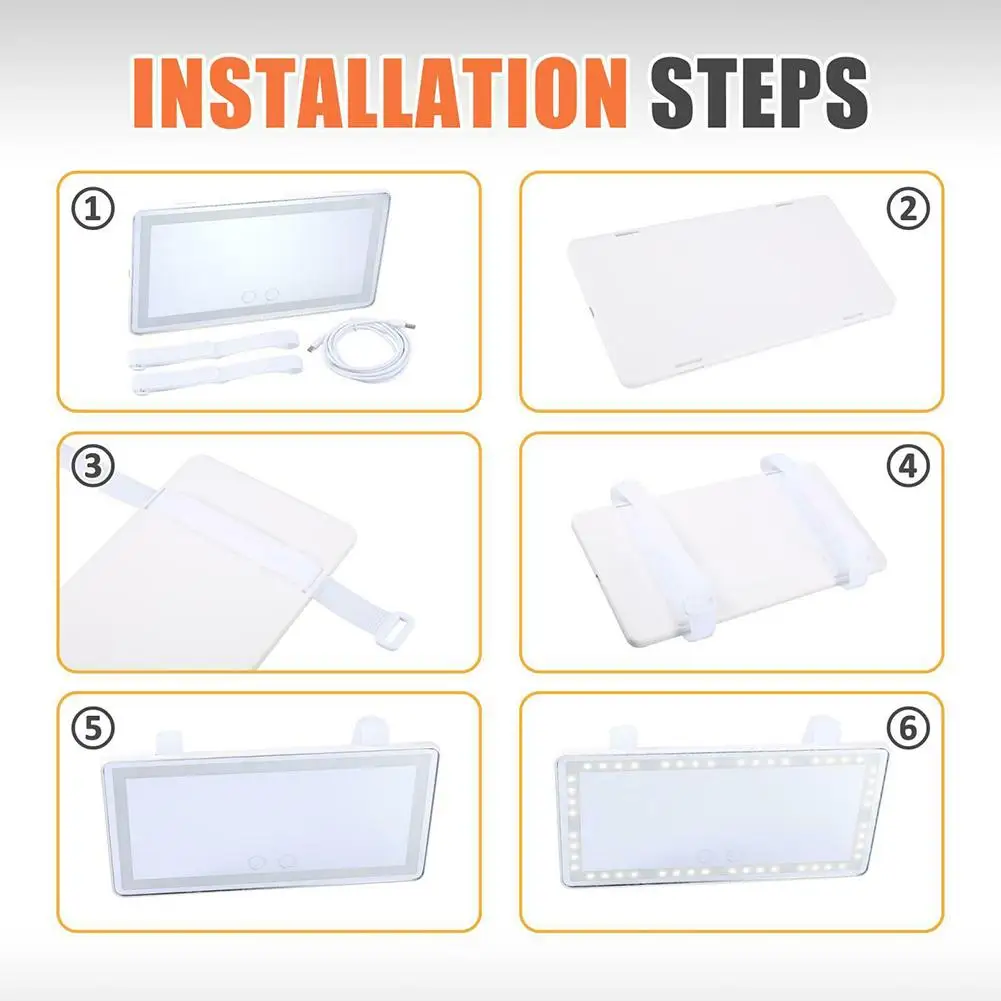 INSTALLATION STEPS

①

②

③

④

⑤

⑥