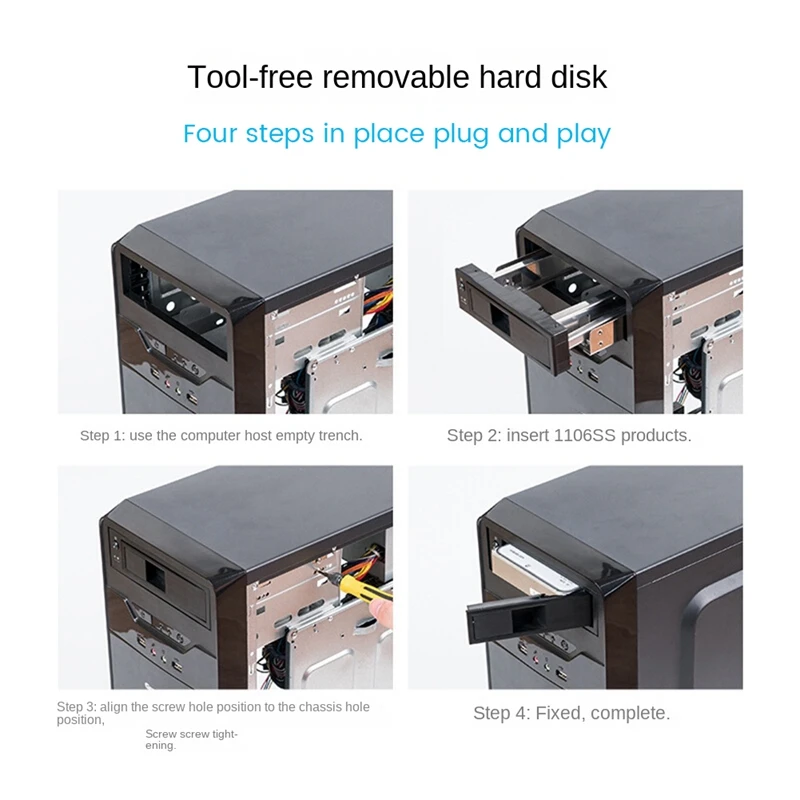 Tool-free removable hard disk

Four steps in place plug and play

Step 1: use the computer host empty trench.

Step 2: insert 1106SS products.

Step 3: align the screw hole position to the chassis hole position,

Screw screw tightening.

Step 4: Fixed, complete.