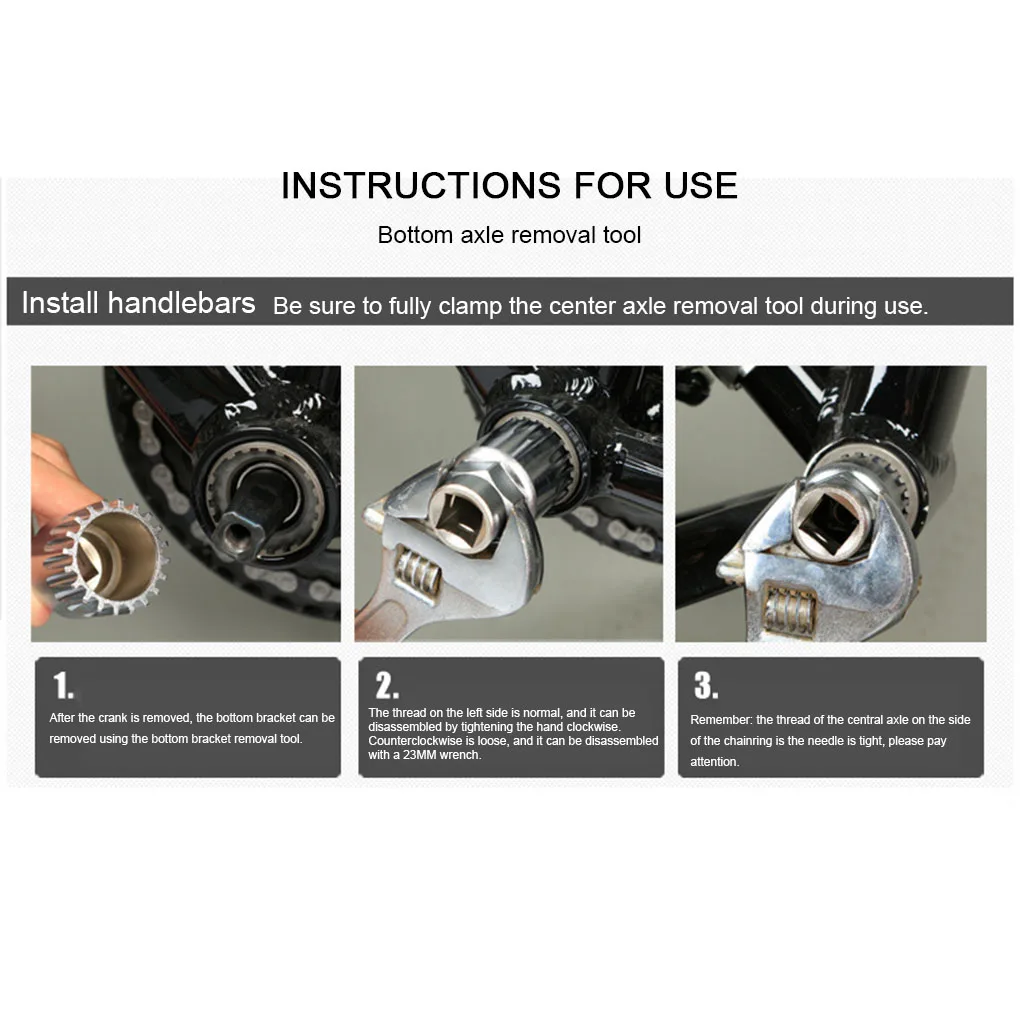 INSTRUCTIONS FOR USE

Bottom axle removal tool

Install handlebars Be sure to fully clamp the center axle removal tool during use.

1.

After the crank is removed, the bottom bracket can be removed using the bottom bracket removal tool.

2.

The thread on the left side is normal, and it can be disassembled by tightening the hand clockwise. Counterclockwise is loose, and it can be disassembled with a 23MM wrench.

3.

Remember: the thread of the central axle on the side of the chainring is the needle is tight, please pay attention.