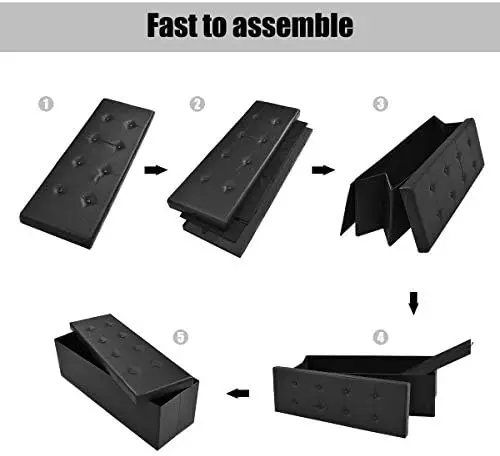 Fast to assemble

1

2

3

4

5