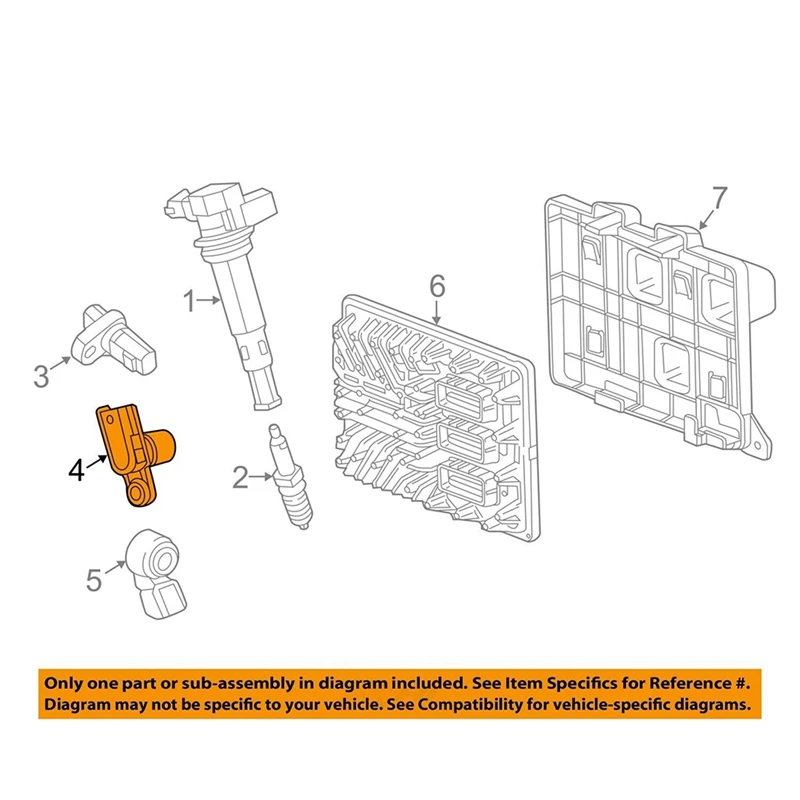 7
1
6
3
4
2
5

Only one part or sub-assembly in diagram included. See Item Specifics for Reference #. Diagram may not be specific to your vehicle. See Compatibility for vehicle-specific diagrams.