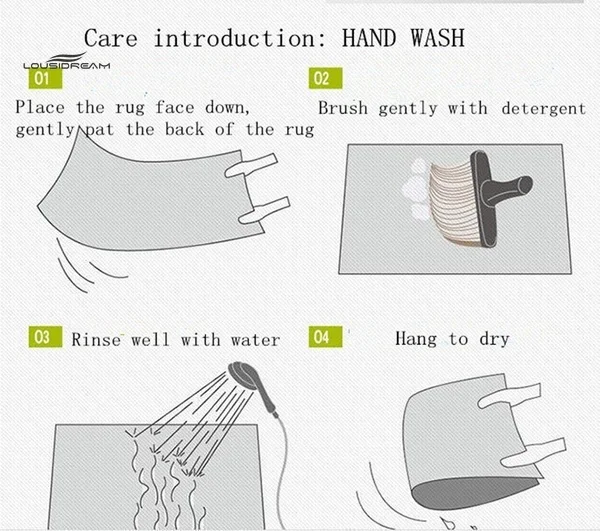 Care introduction: HAND WASH

LOUSIDREAM

01

Place the rug face down, gently pat the back of the rug

02

Brush gently with detergent

03 Rinse well with water

04 Hang to dry