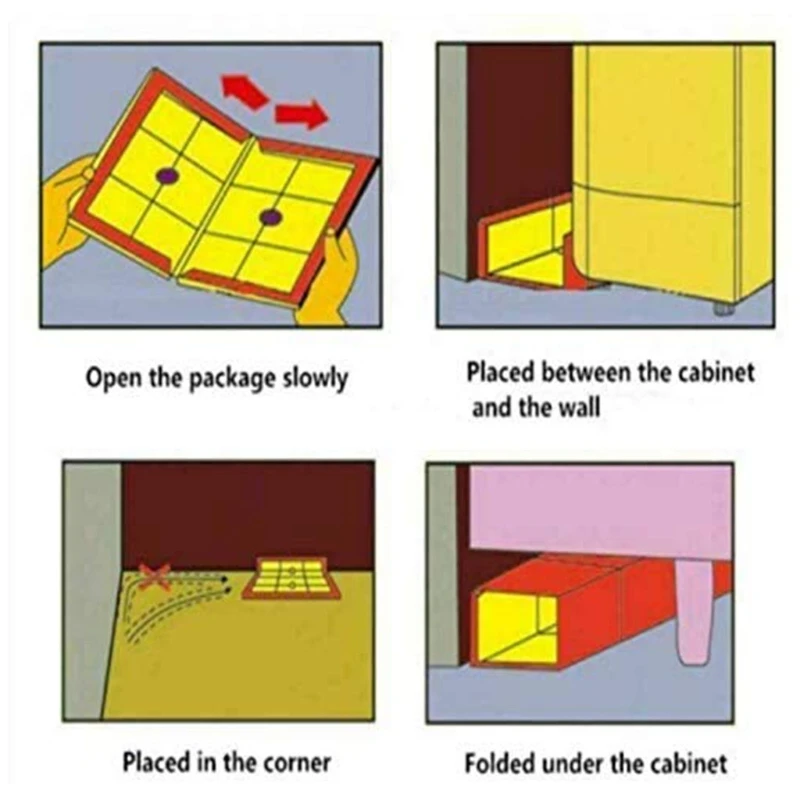 Open the package slowly

Placed between the cabinet and the wall

Placed in the corner

Folded under the cabinet