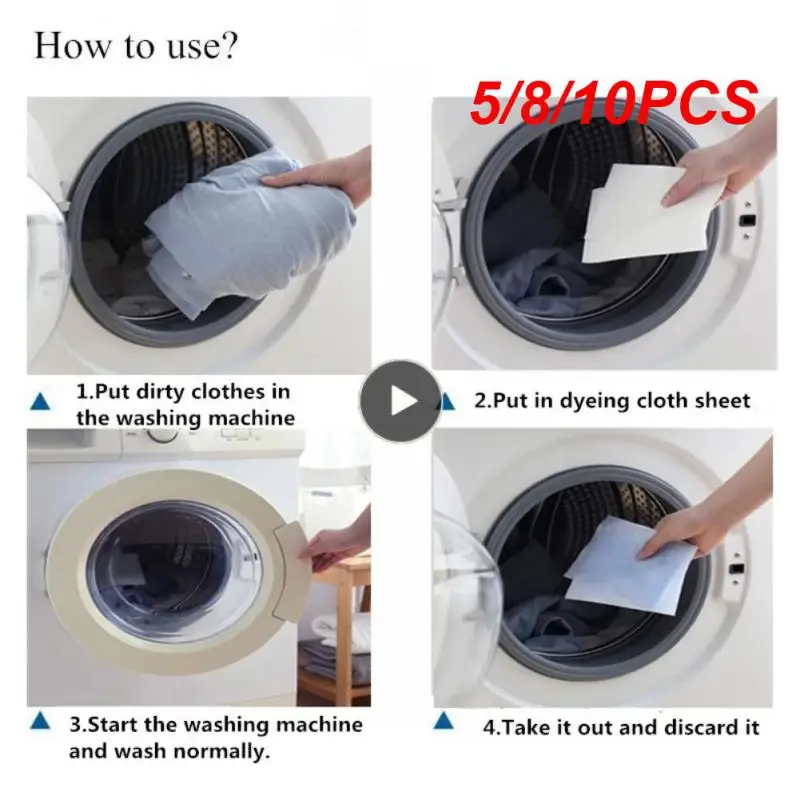 How to use?

5/8/10PCS

1.Put dirty clothes in the washing machine

2.Put in dyeing cloth sheet

3.Start the washing machine and wash normally.

4.Take it out and discard it