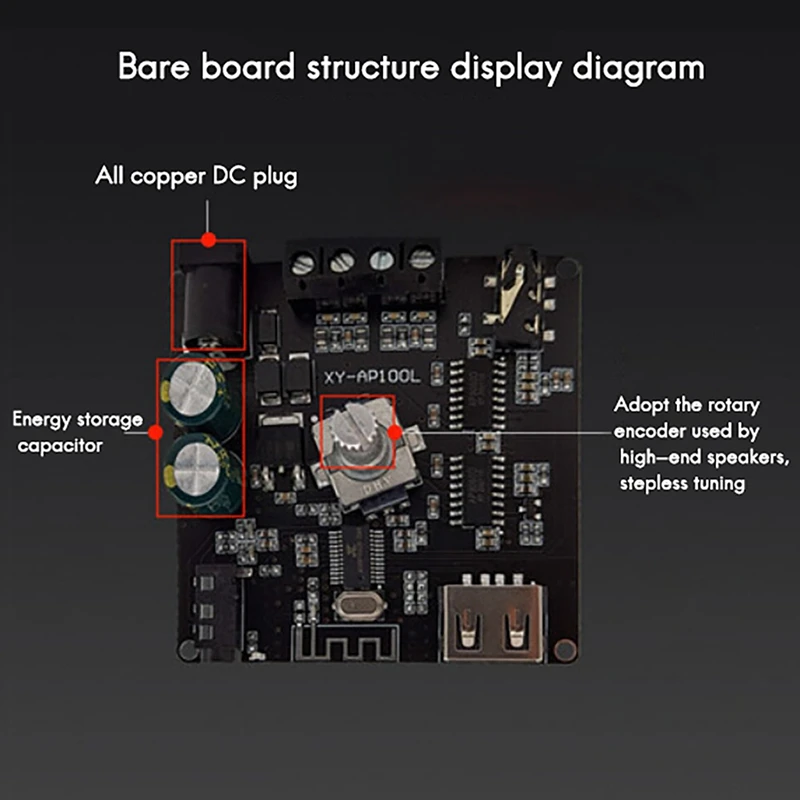 Bare board structure display diagram

All copper DC plug

Energy storage capacitor

XY-AP100L

Adopt the rotary encoder used by high-end speakers, stepless tuning