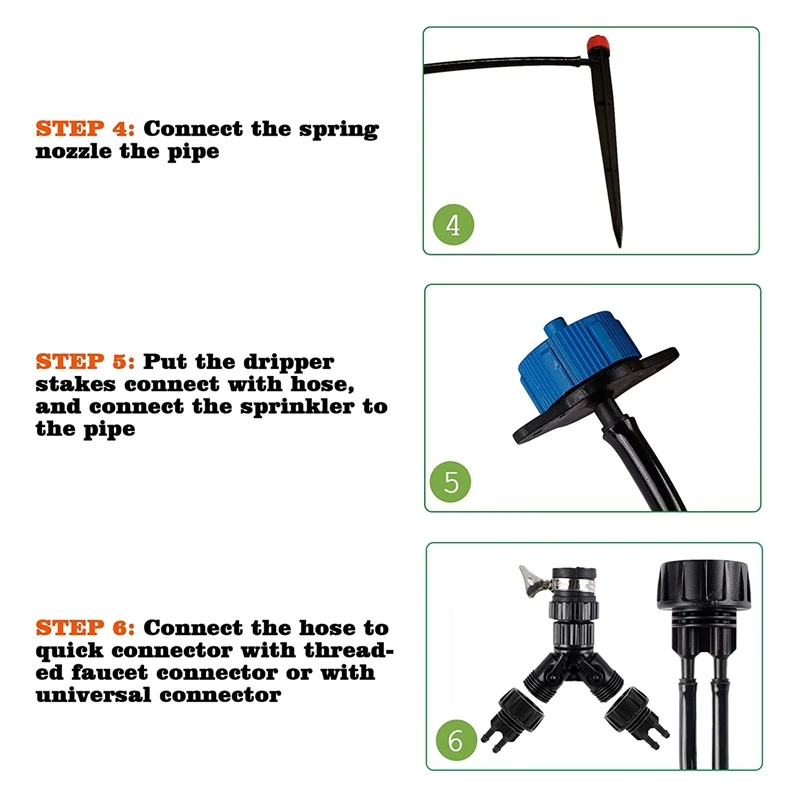 STEP 4: Connect the spring nozzle the pipe

4

STEP 5: Put the dripper stakes connect with hose, and connect the sprinkler to the pipe

5

STEP 6: Connect the hose to quick connector with threaded faucet connector or with universal connector

6