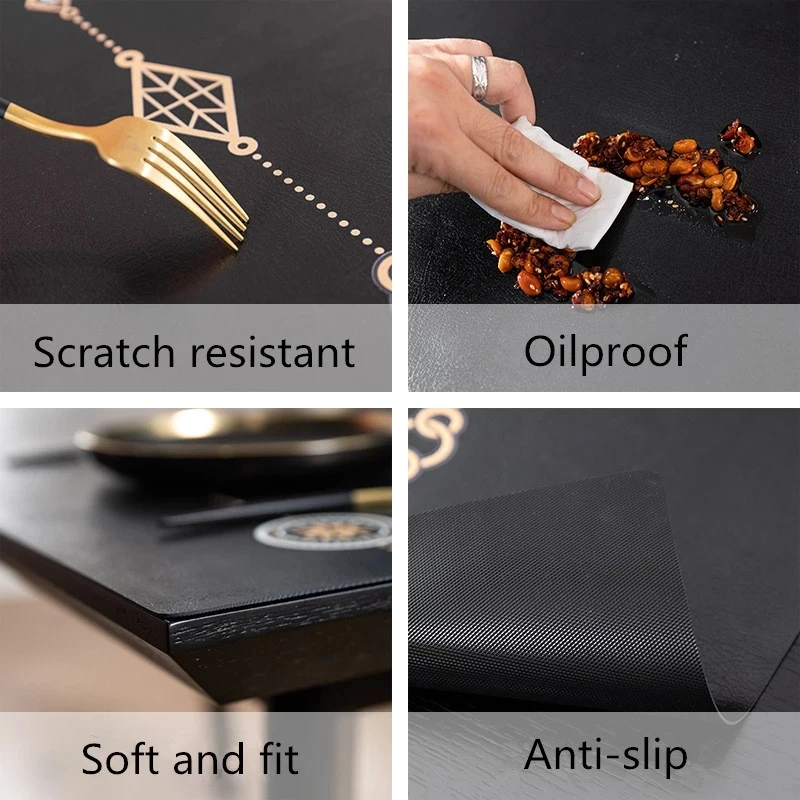 Scratch resistant

Oilproof

Soft and fit

Anti-slip