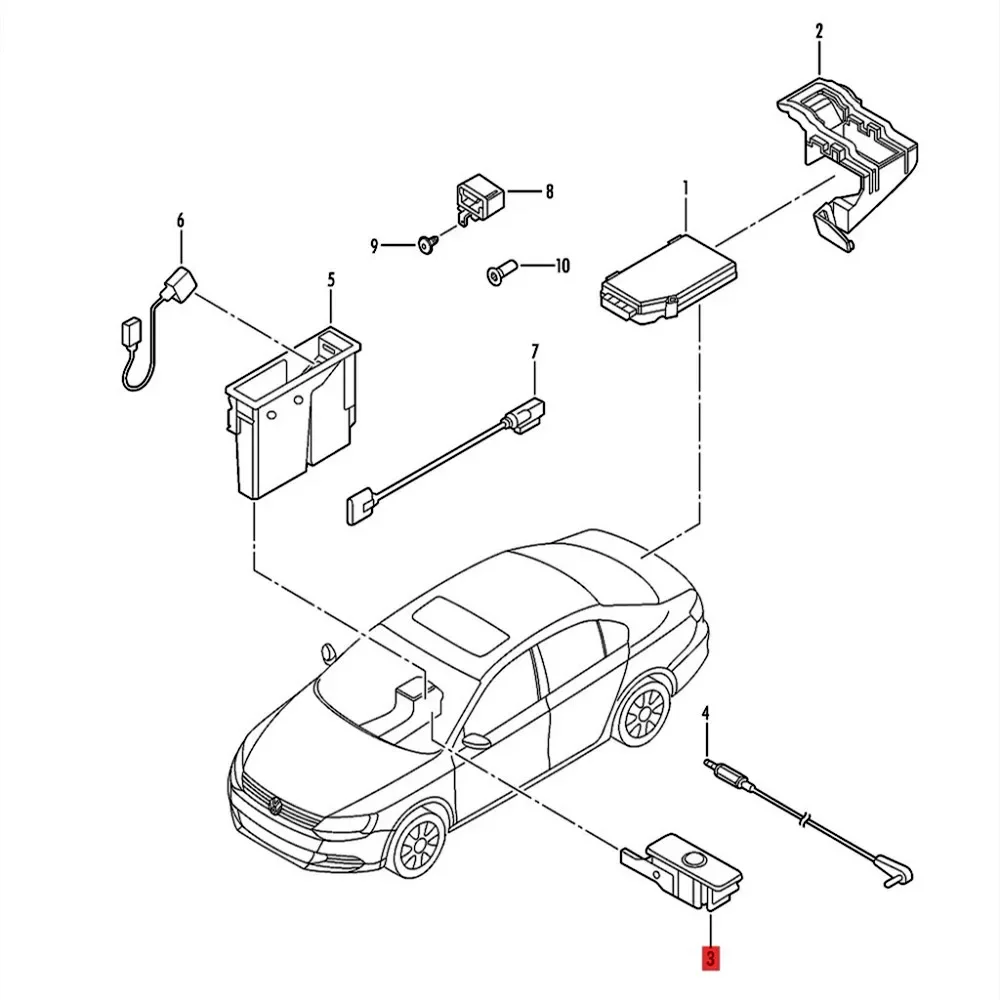 2
8
1
6
9
10
5
7
4
3