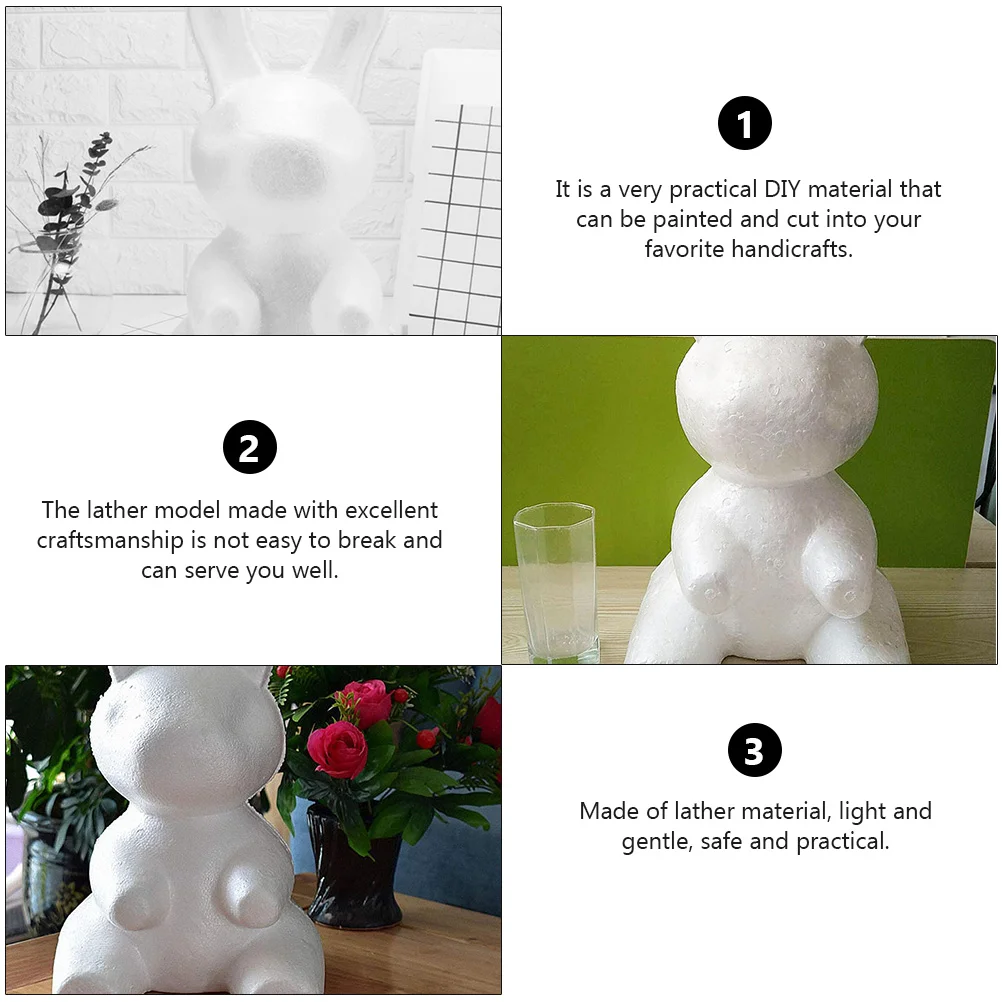 1

It is a very practical DIY material that can be painted and cut into your favorite handicrafts.

2

The lather model made with excellent craftsmanship is not easy to break and can serve you well.

3

Made of lather material, light and gentle, safe and practical.