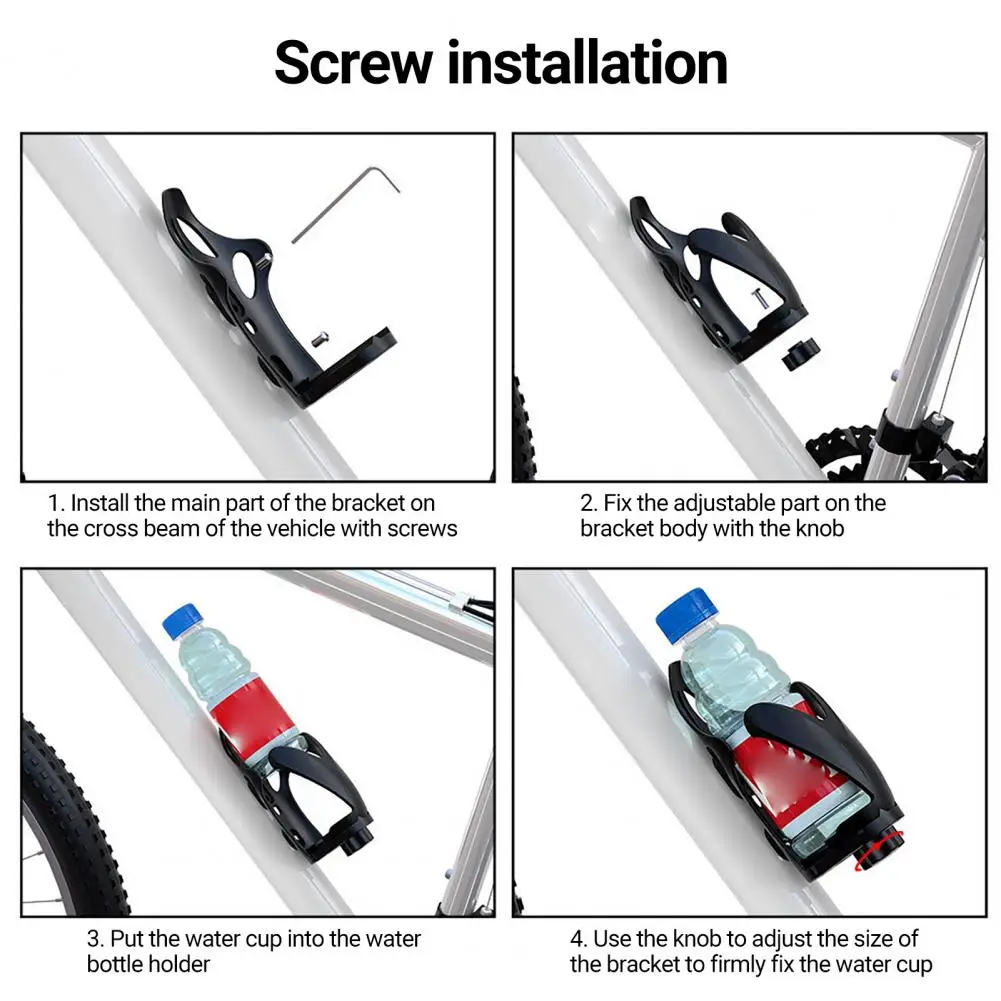 Screw installation

1. Install the main part of the bracket on the cross beam of the vehicle with screws

2. Fix the adjustable part on the bracket body with the knob

3. Put the water cup into the water bottle holder

4. Use the knob to adjust the size of the bracket to firmly fix the water cup