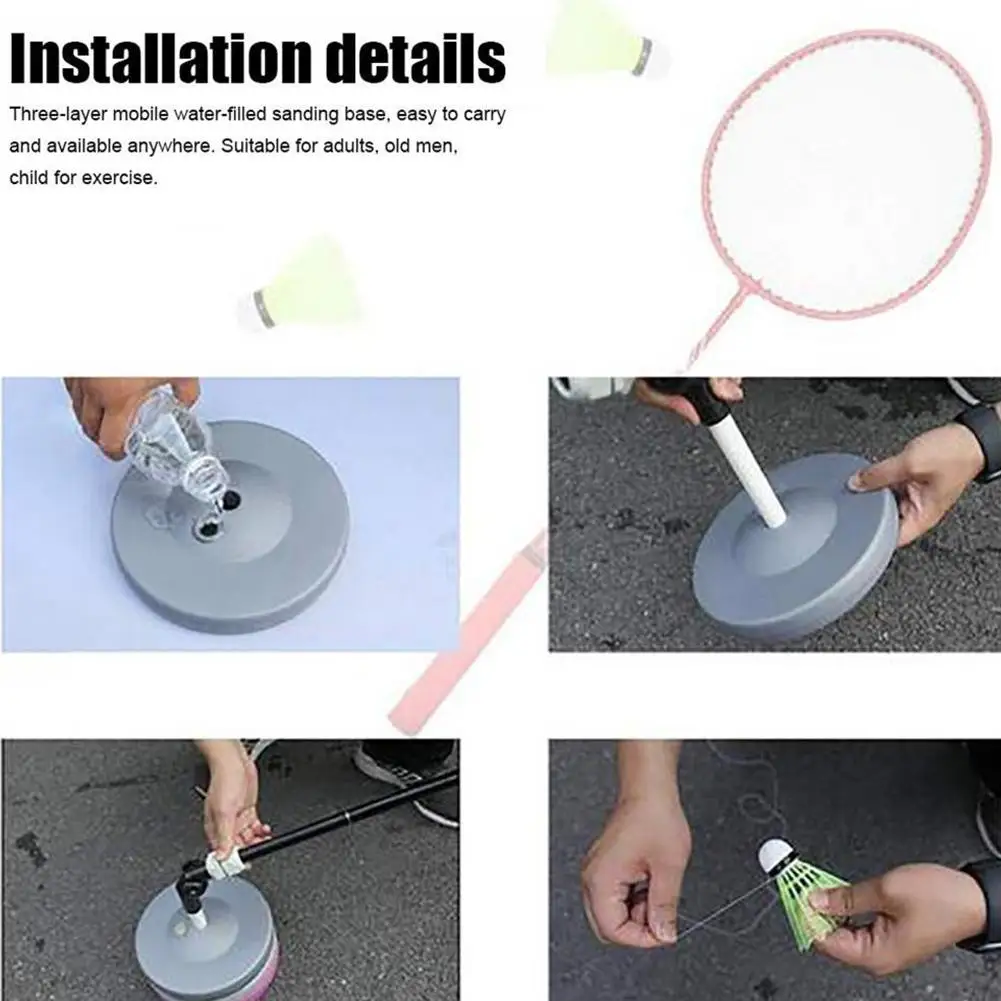 Installation details

Three-layer mobile water-filled sanding base, easy to carry and available anywhere. Suitable for adults, old men, child for exercise.