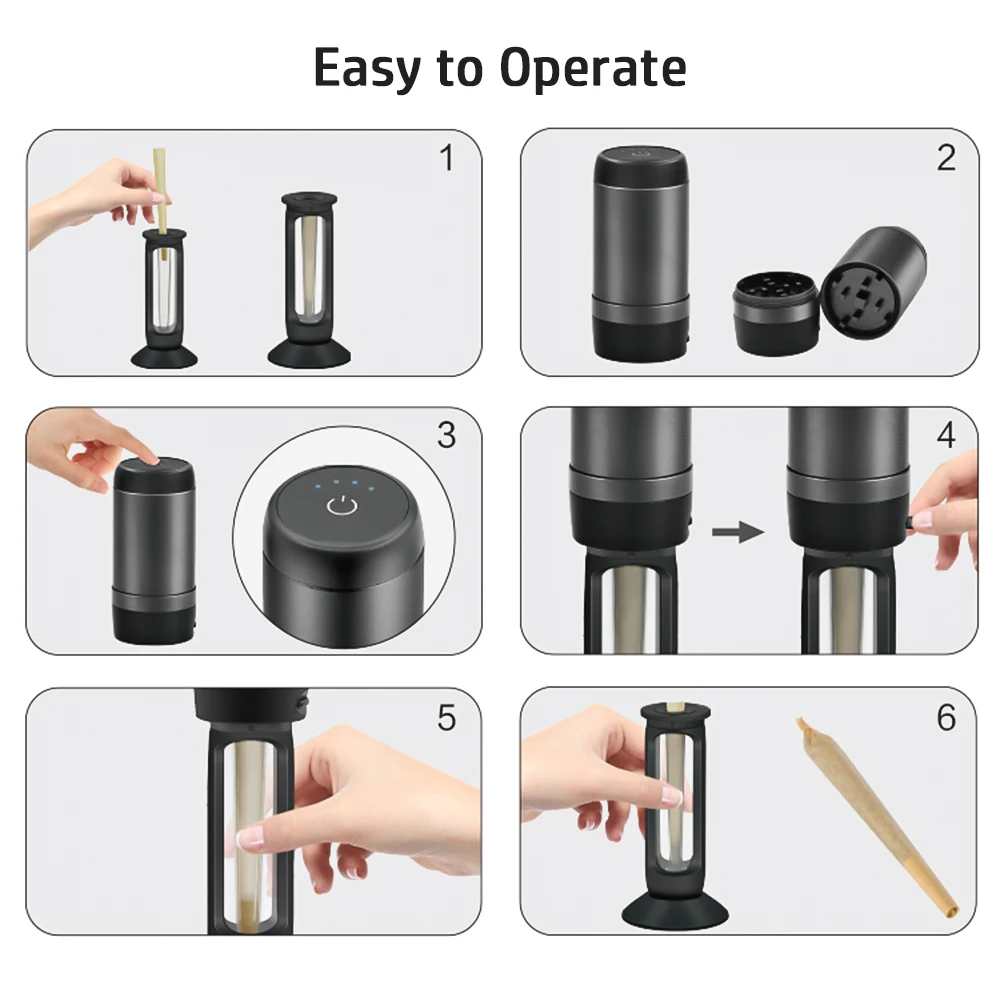 Easy to Operate

1

2

3

4

5

6