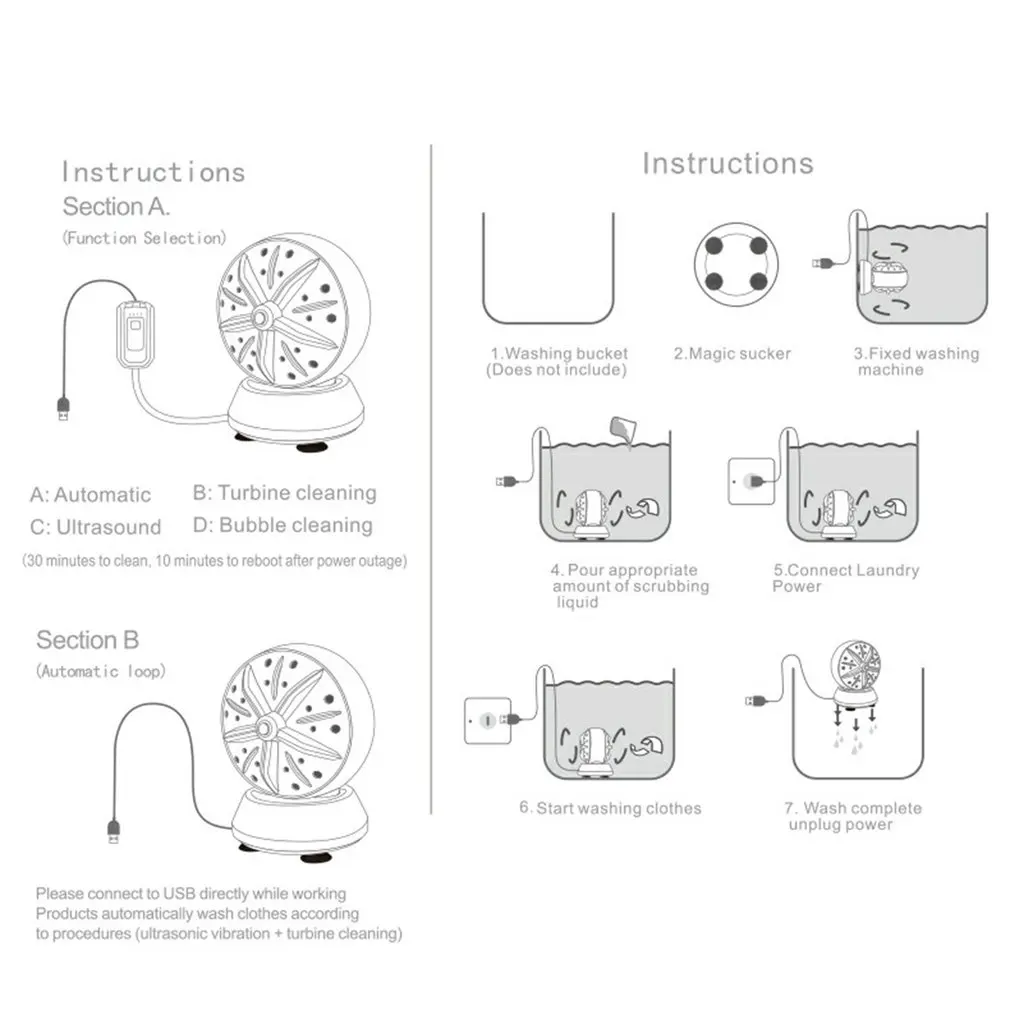 Instructions
Section A.
(Function Selection)

A: Automatic
B: Turbine cleaning
C: Ultrasound
D: Bubble cleaning
(30 minutes to clean, 10 minutes to reboot after power outage)

Section B
(Automatic loop)

Please connect to USB directly while working
Products automatically wash clothes according to procedures (ultrasonic vibration + turbine cleaning)

Instructions

1.Washing bucket (Does not include)
2.Magic sucker
3.Fixed washing machine
4. Pour appropriate amount of scrubbing liquid
5.Connect Laundry Power
6. Start washing clothes
7. Wash complete unplug power