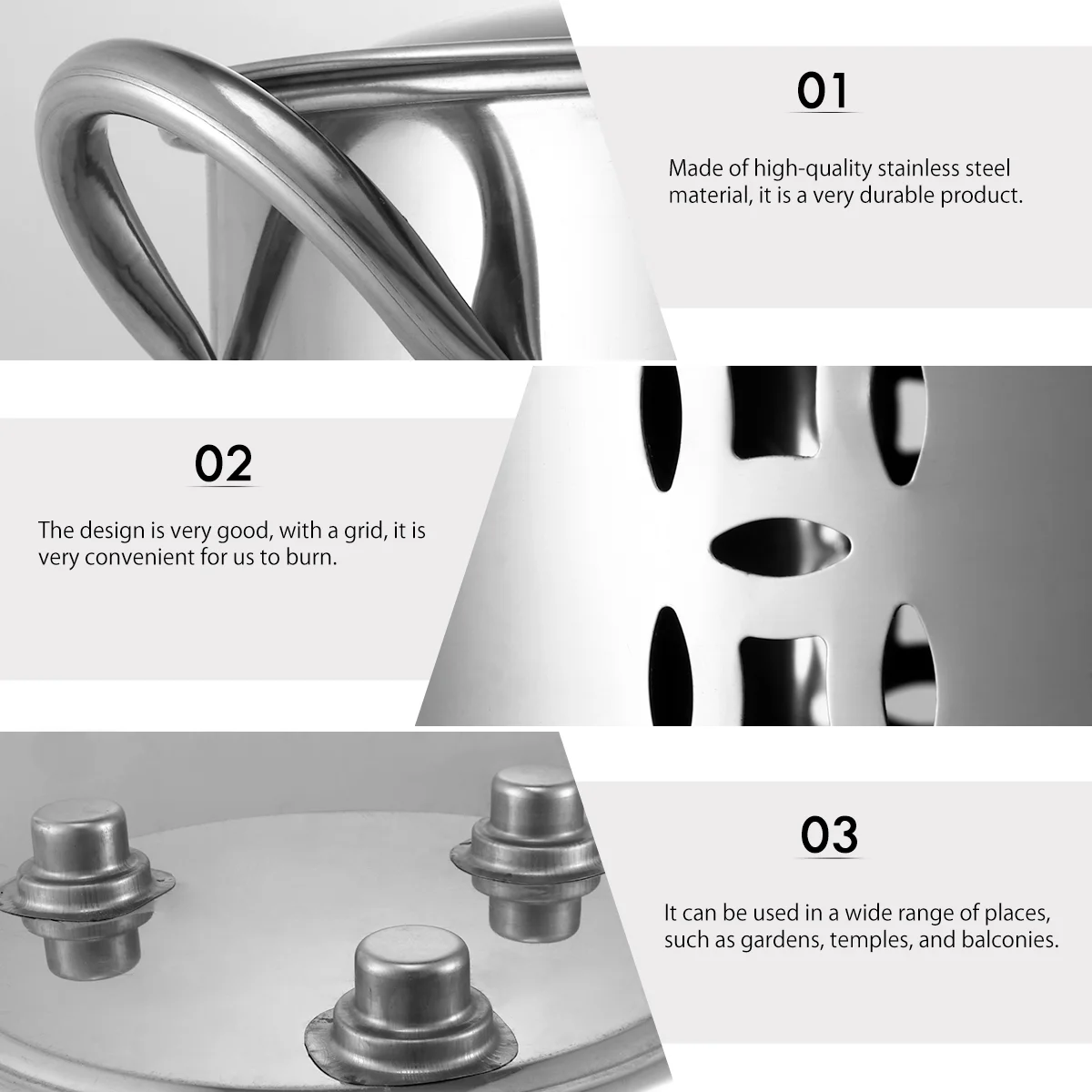 01

Made of high-quality stainless steel material, it is a very durable product.

02

The design is very good, with a grid, it is very convenient for us to burn.

03

It can be used in a wide range of places, such as gardens, temples, and balconies.