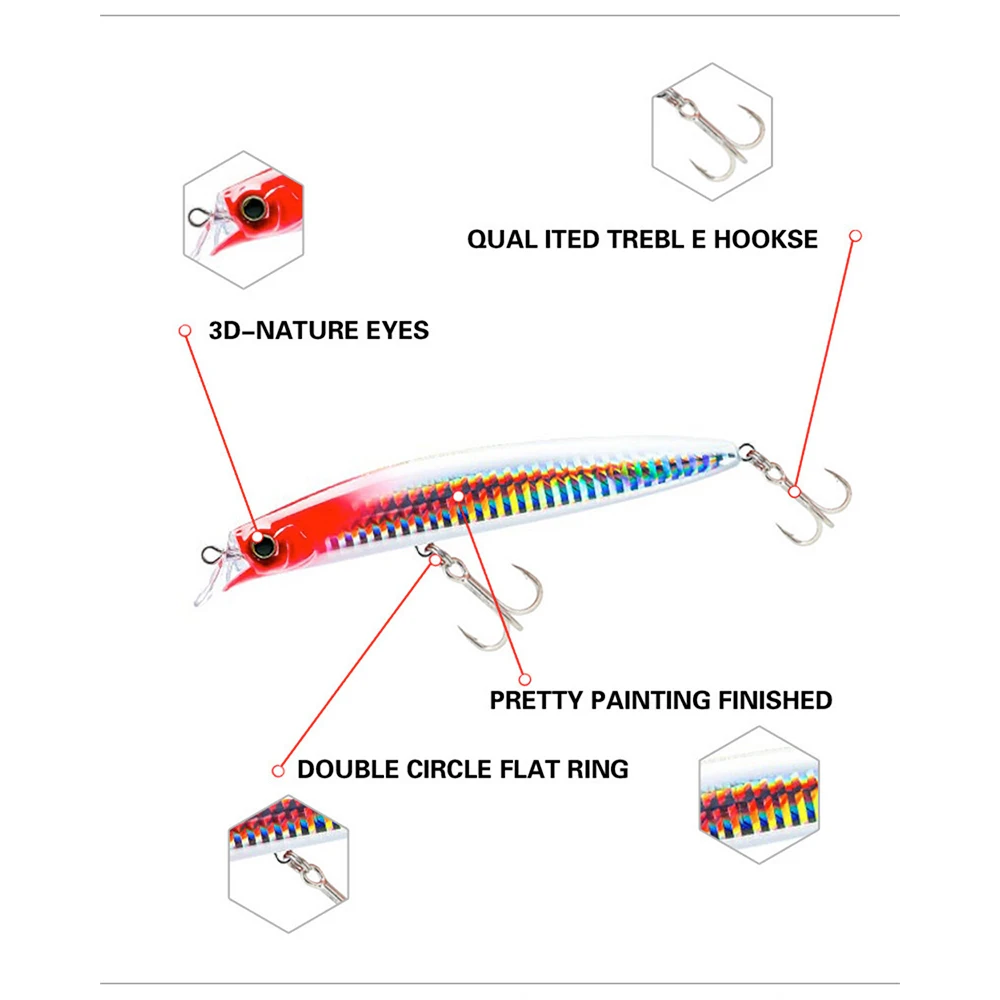 QUAL ITED TREBL E HOOKSE

3D-NATURE EYES

PRETTY PAINTING FINISHED

DOUBLE CIRCLE FLAT RING