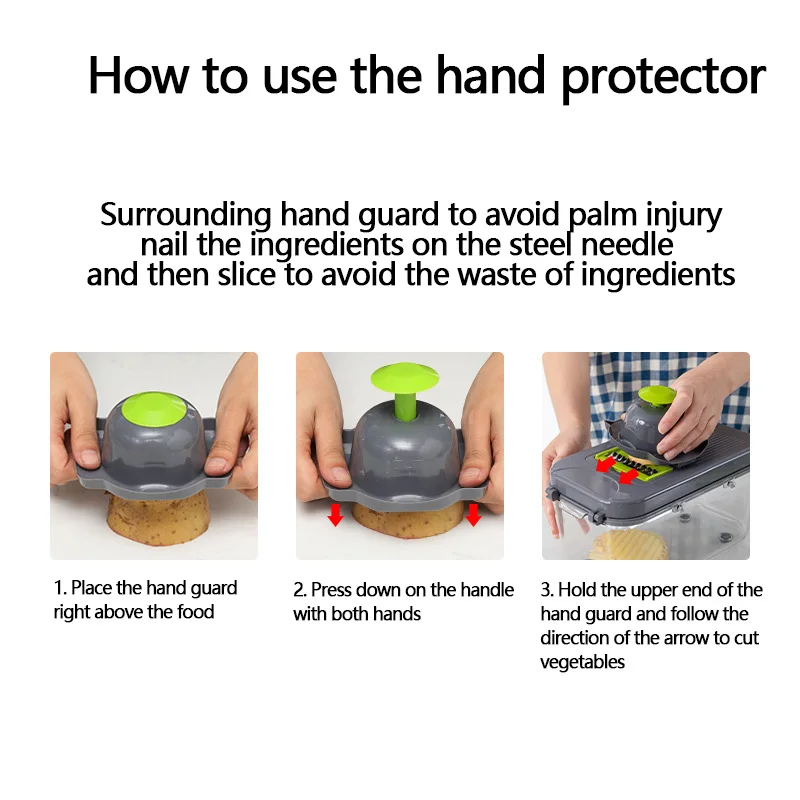 How to use the hand protector

Surrounding hand guard to avoid palm injury nail the ingredients on the steel needle and then slice to avoid the waste of ingredients

1. Place the hand guard right above the food

2. Press down on the handle with both hands

3. Hold the upper end of the hand guard and follow the direction of the arrow to cut vegetables