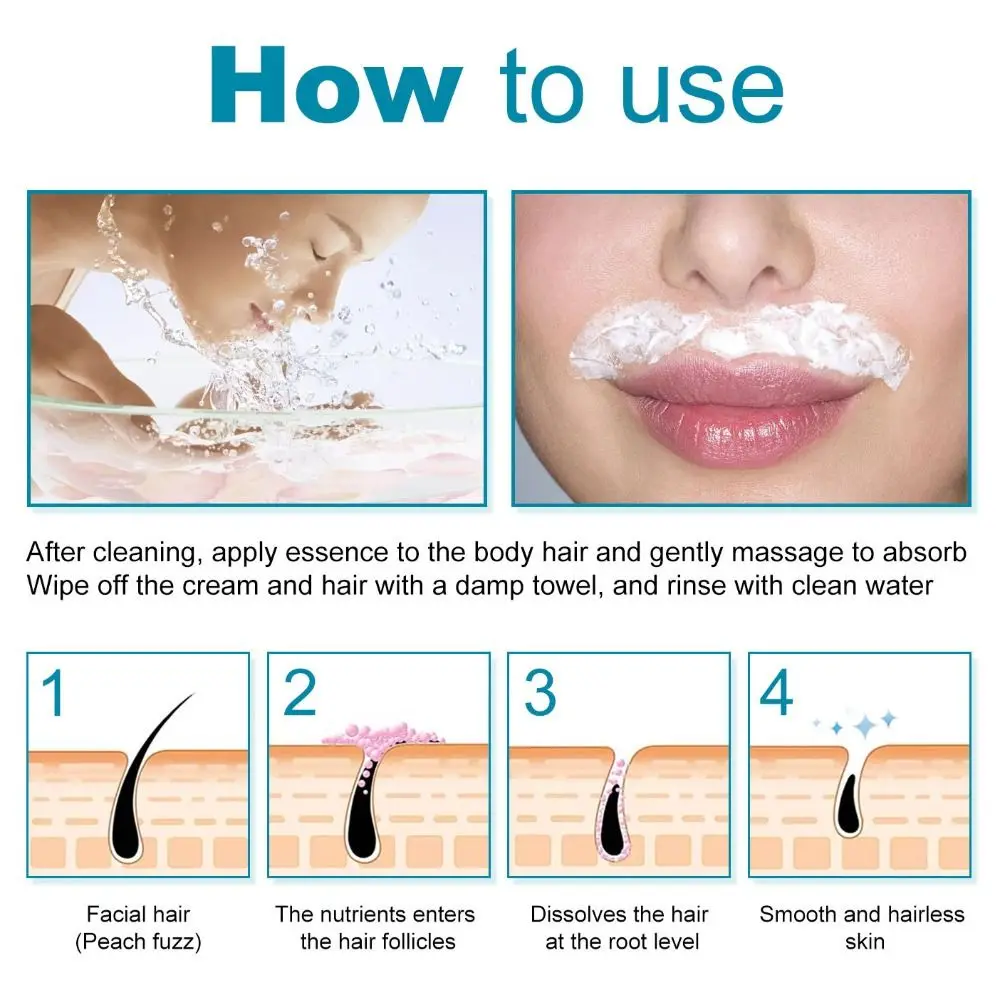 How to use

After cleaning, apply essence to the body hair and gently massage to absorb
Wipe off the cream and hair with a damp towel, and rinse with clean water

1

Facial hair
(Peach fuzz)

2

The nutrients enters
the hair follicles

3

Dissolves the hair
at the root level

4

Smooth and hairless
skin