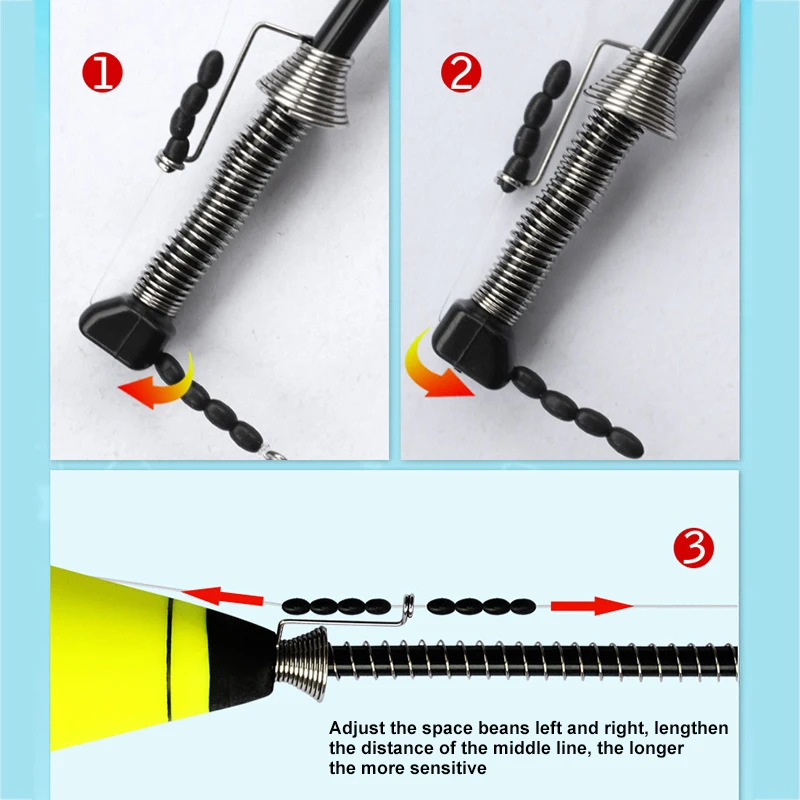 1

2

3

Adjust the space beans left and right, lengthen the distance of the middle line, the longer the more sensitive