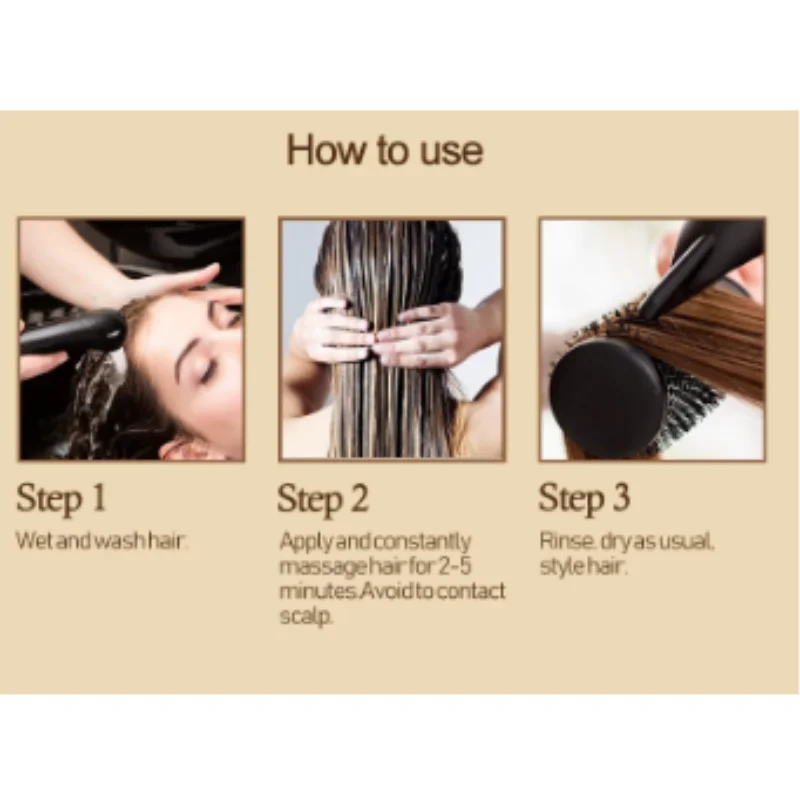 How to use

Step 1

Wet and wash hair.

Step 2

Apply and constantly massage hair for 2-5 minutes.Avoid to contact scalp.

Step 3

Rinse. dry as usual, style hair.