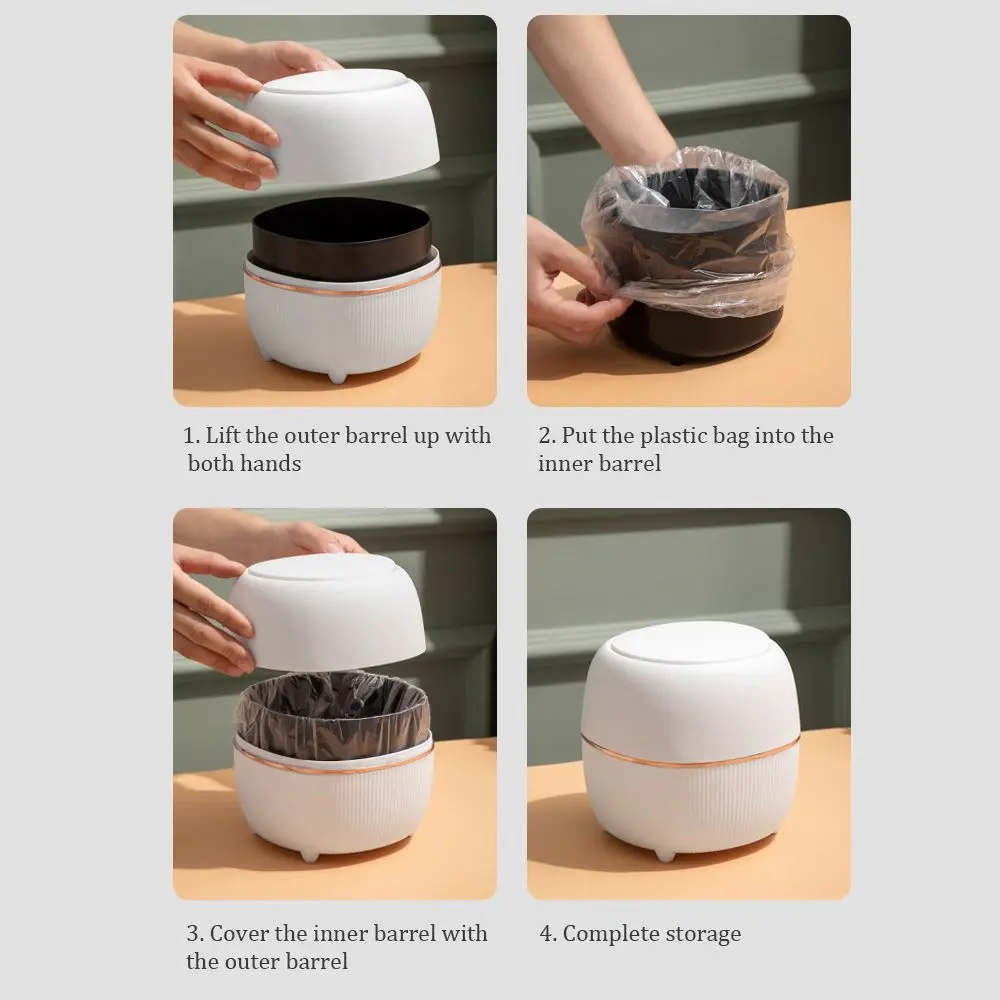 1. Lift the outer barrel up with both hands

2. Put the plastic bag into the inner barrel

3. Cover the inner barrel with the outer barrel

4. Complete storage