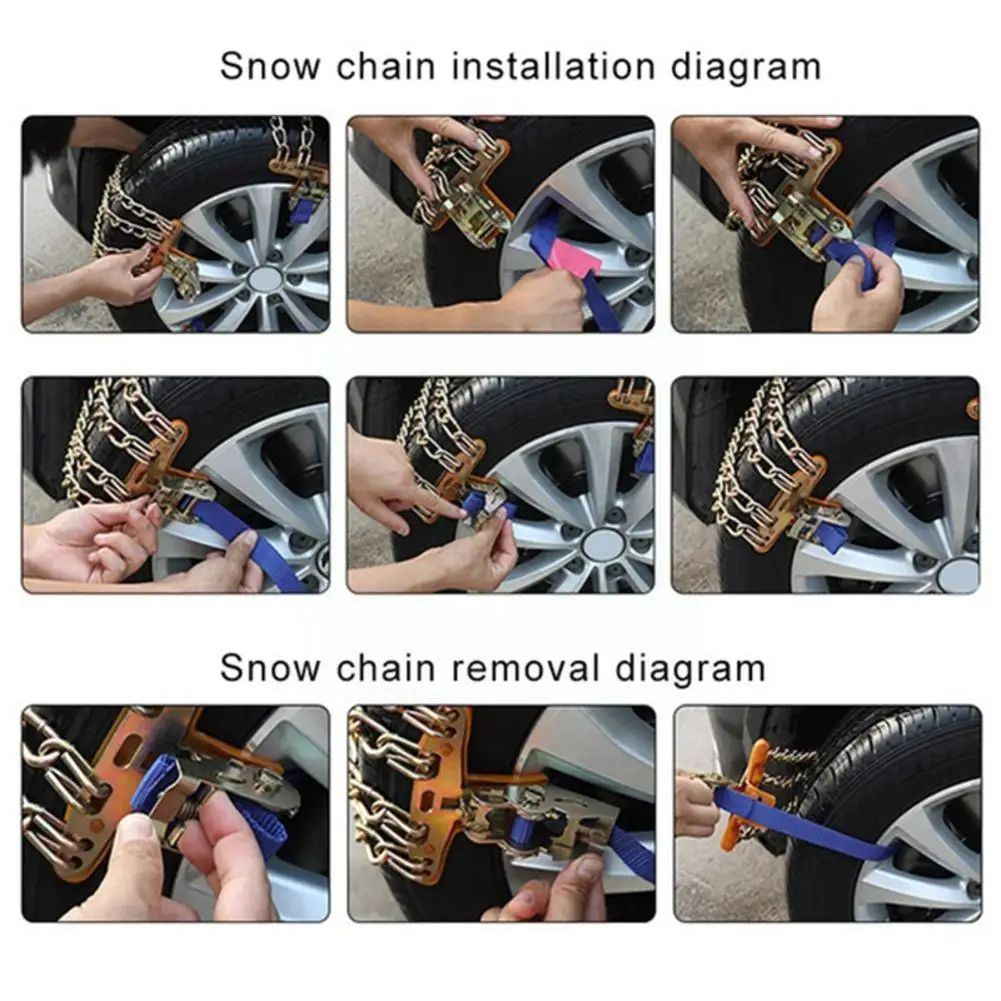 Snow chain installation diagram

Snow chain removal diagram