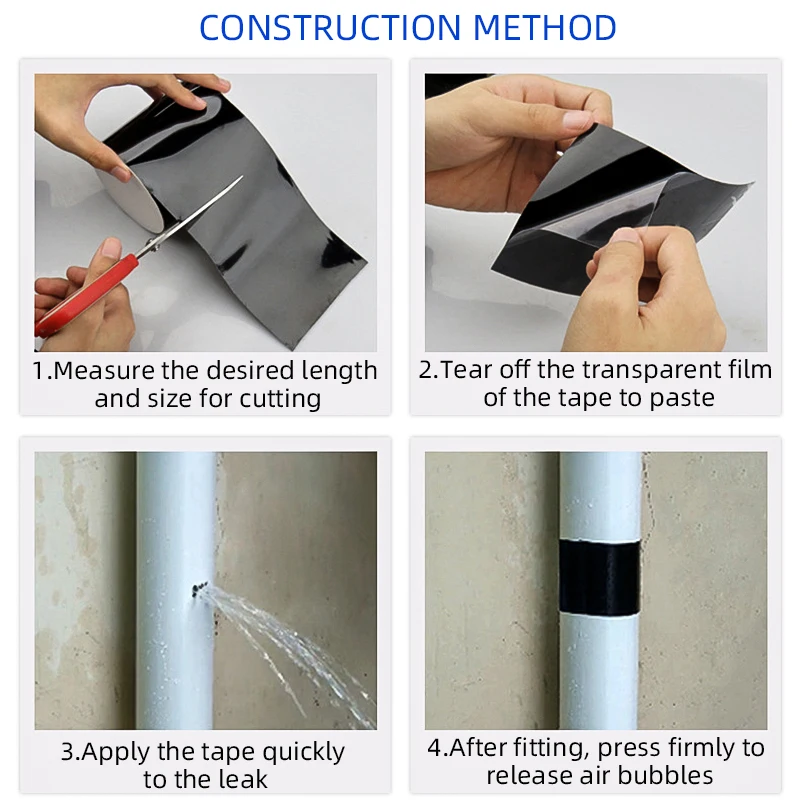 CONSTRUCTION METHOD

1.Measure the desired length and size for cutting

2.Tear off the transparent film of the tape to paste

3.Apply the tape quickly to the leak

4.After fitting, press firmly to release air bubbles