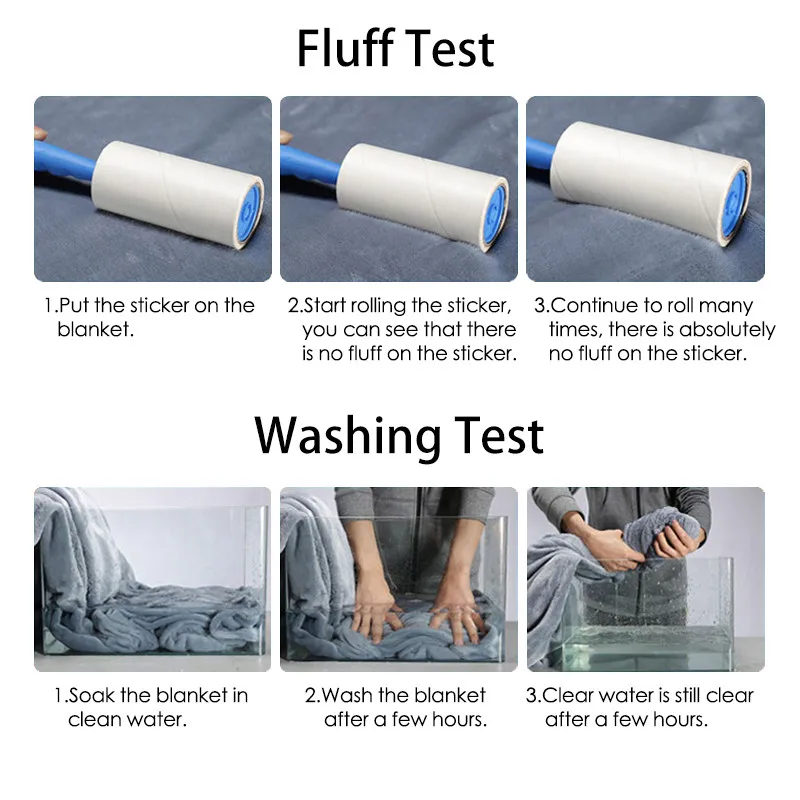 Fluff Test

1.Put the sticker on the blanket.

2.Start rolling the sticker, you can see that there is no fluff on the sticker.

3.Continue to roll many times, there is absolutely no fluff on the sticker.

Washing Test

1.Soak the blanket in clean water.

2.Wash the blanket after a few hours.

3.Clear water is still clear after a few hours.