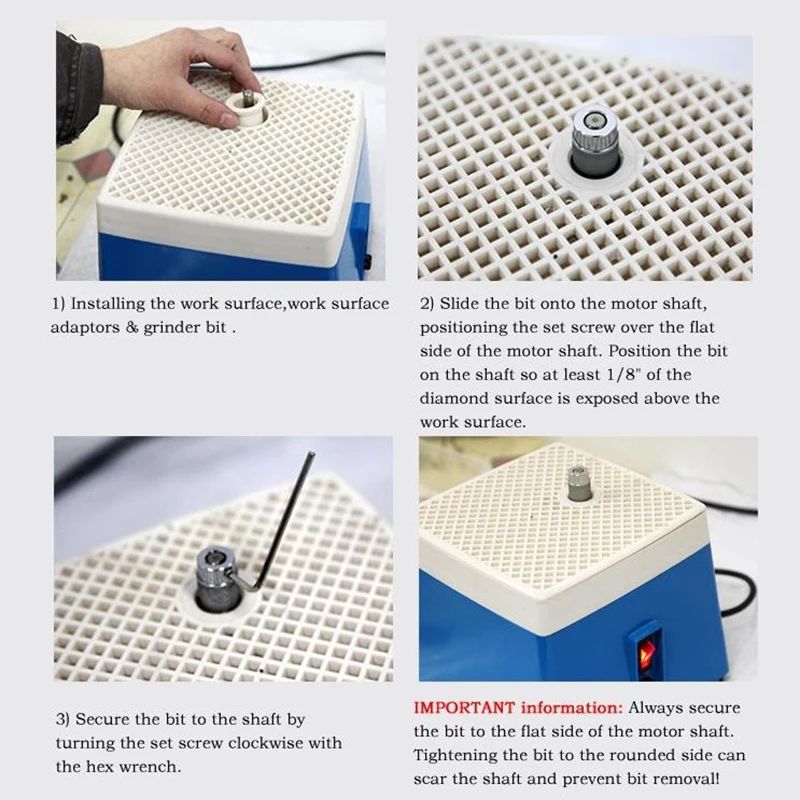 1) Installing the work surface,work surface adaptors & grinder bit .

2) Slide the bit onto the motor shaft, positioning the set screw over the flat side of the motor shaft. Position the bit on the shaft so at least 1/8" of the diamond surface is exposed above the work surface.

3) Secure the bit to the shaft by turning the set screw clockwise with the hex wrench.

IMPORTANT information: Always secure the bit to the flat side of the motor shaft. Tightening the bit to the rounded side can scar the shaft and prevent bit removal!