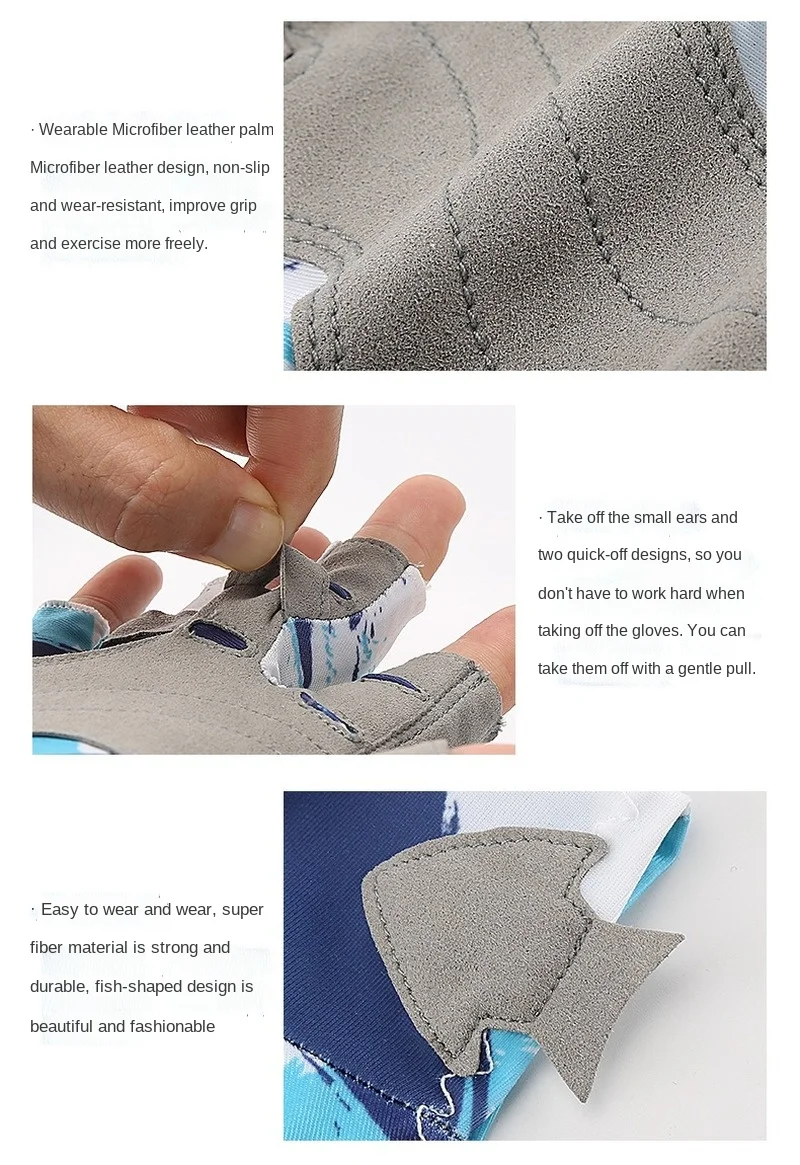 · Wearable Microfiber leather palm
Microfiber leather design, non-slip and wear-resistant, improve grip and exercise more freely.

· Take off the small ears and two quick-off designs, so you don't have to work hard when taking off the gloves. You can take them off with a gentle pull.

· Easy to wear and wear, super fiber material is strong and durable, fish-shaped design is beautiful and fashionable