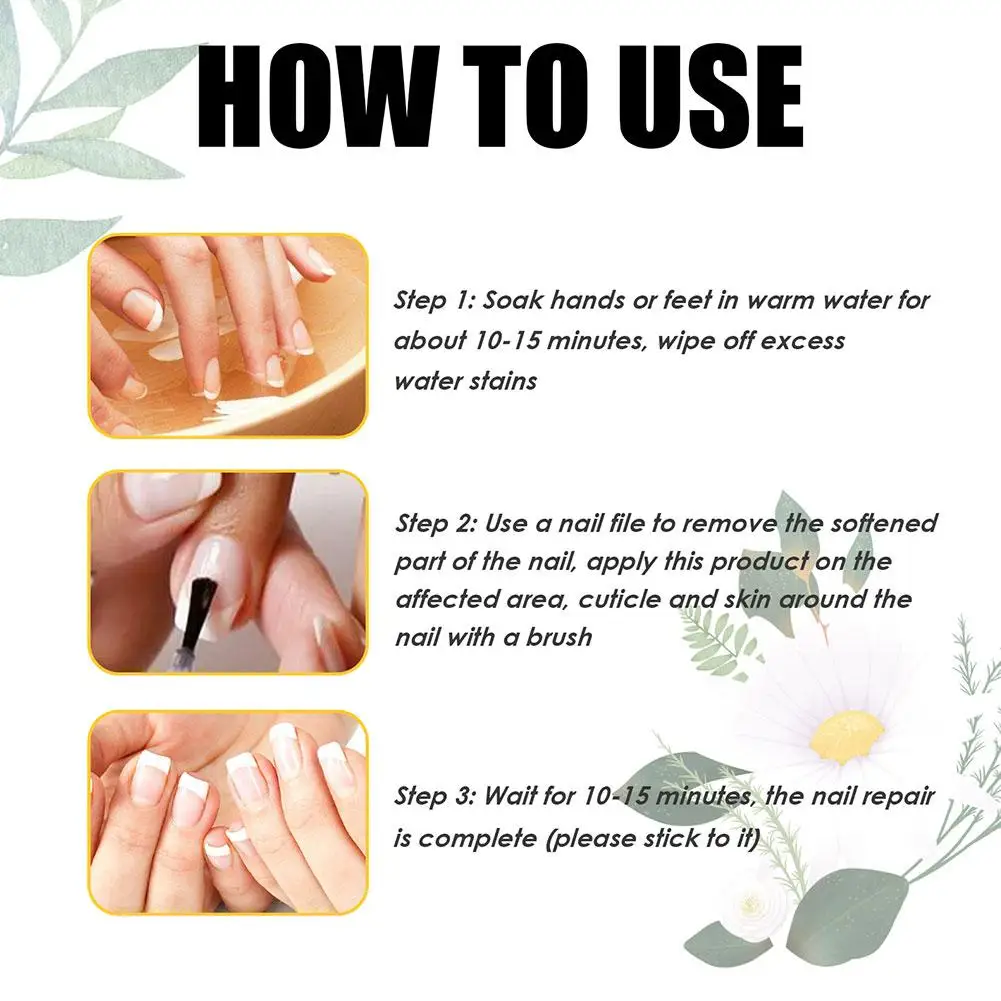 HOW TO USE

Step 1: Soak hands or feet in warm water for about 10-15 minutes, wipe off excess water stains

Step 2: Use a nail file to remove the softened part of the nail, apply this product on the affected area, cuticle and skin around the nail with a brush

Step 3: Wait for 10-15 minutes, the nail repair is complete (please stick to it)