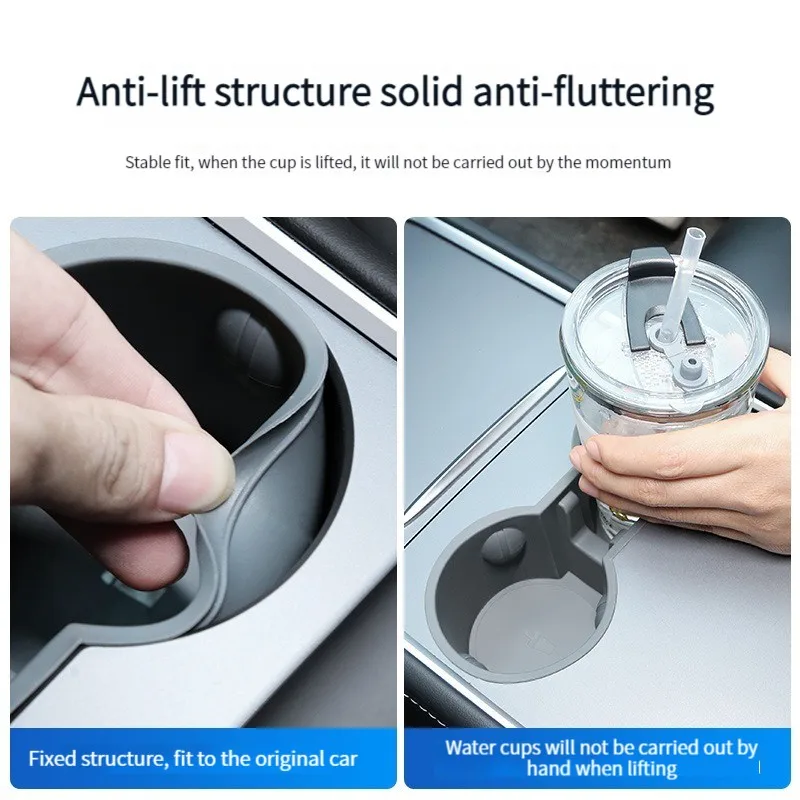 Anti-lift structure solid anti-fluttering

Stable fit, when the cup is lifted, it will not be carried out by the momentum

Fixed structure, fit to the original car

Water cups will not be carried out by hand when lifting