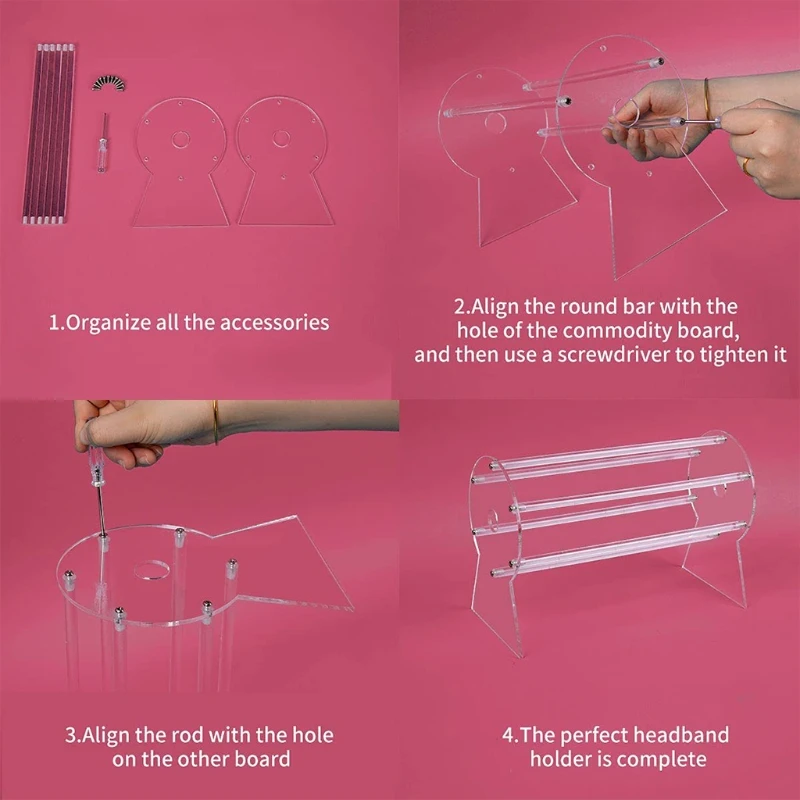 1.Organize all the accessories

2.Align the round bar with the hole of the commodity board, and then use a screwdriver to tighten it

3.Align the rod with the hole on the other board

4.The perfect headband holder is complete