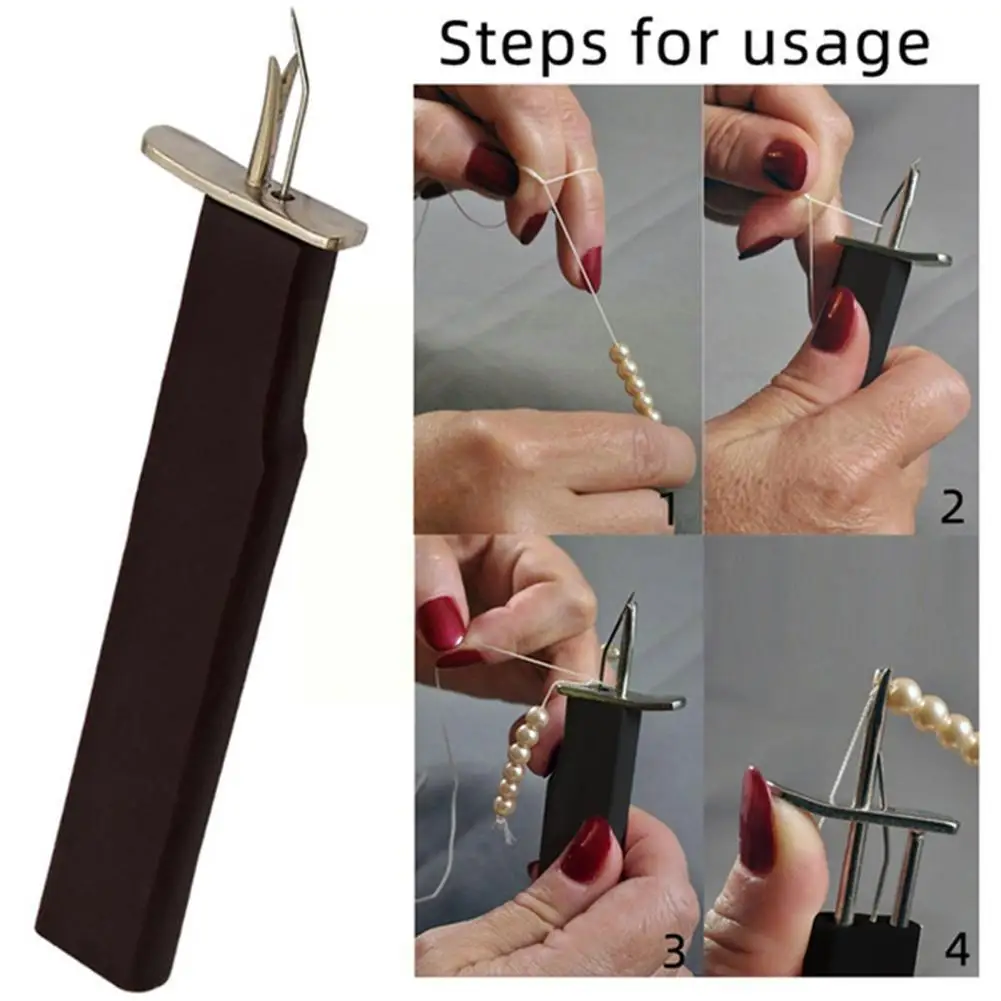 Steps for usage

1

2

3

4