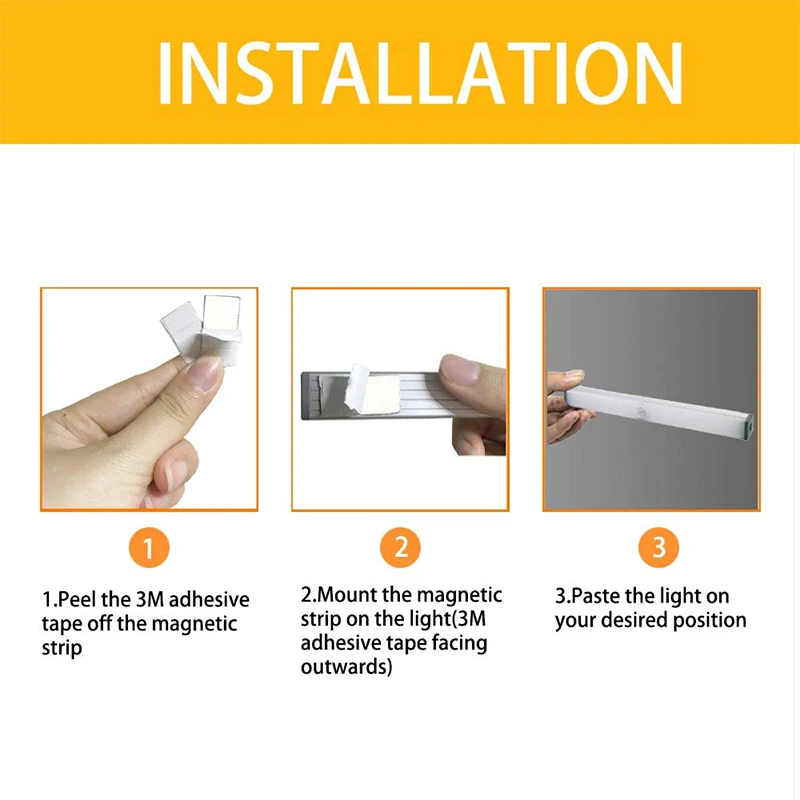 INSTALLATION

1

1.Peel the 3M adhesive tape off the magnetic strip

2

2.Mount the magnetic strip on the light(3M adhesive tape facing outwards)

3

3.Paste the light on your desired position