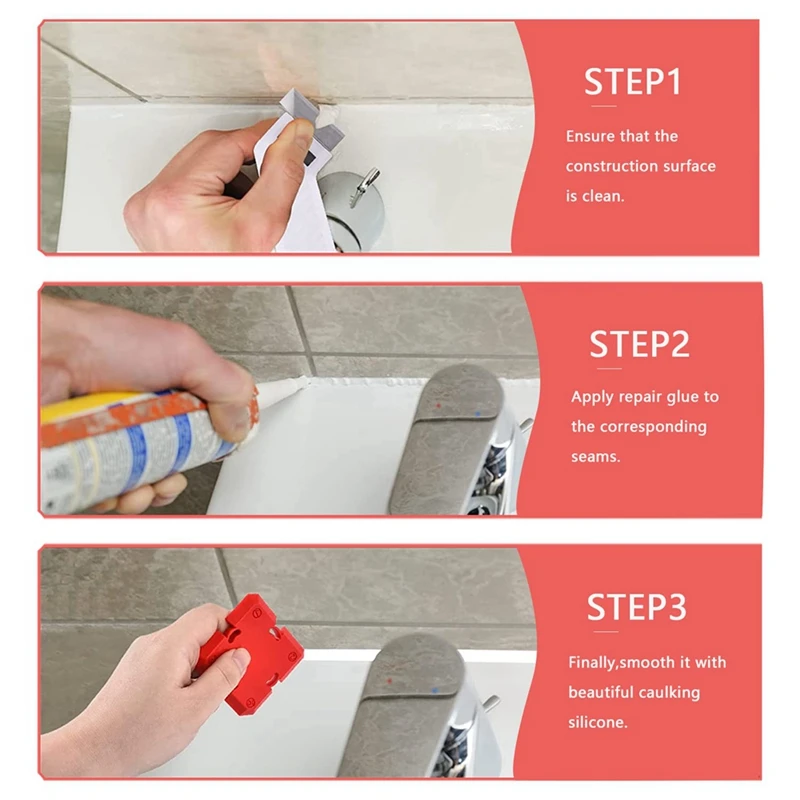 STEP1

Ensure that the construction surface is clean.

STEP2

Apply repair glue to the corresponding seams.

STEP3

Finally,smooth it with beautiful caulking silicone.