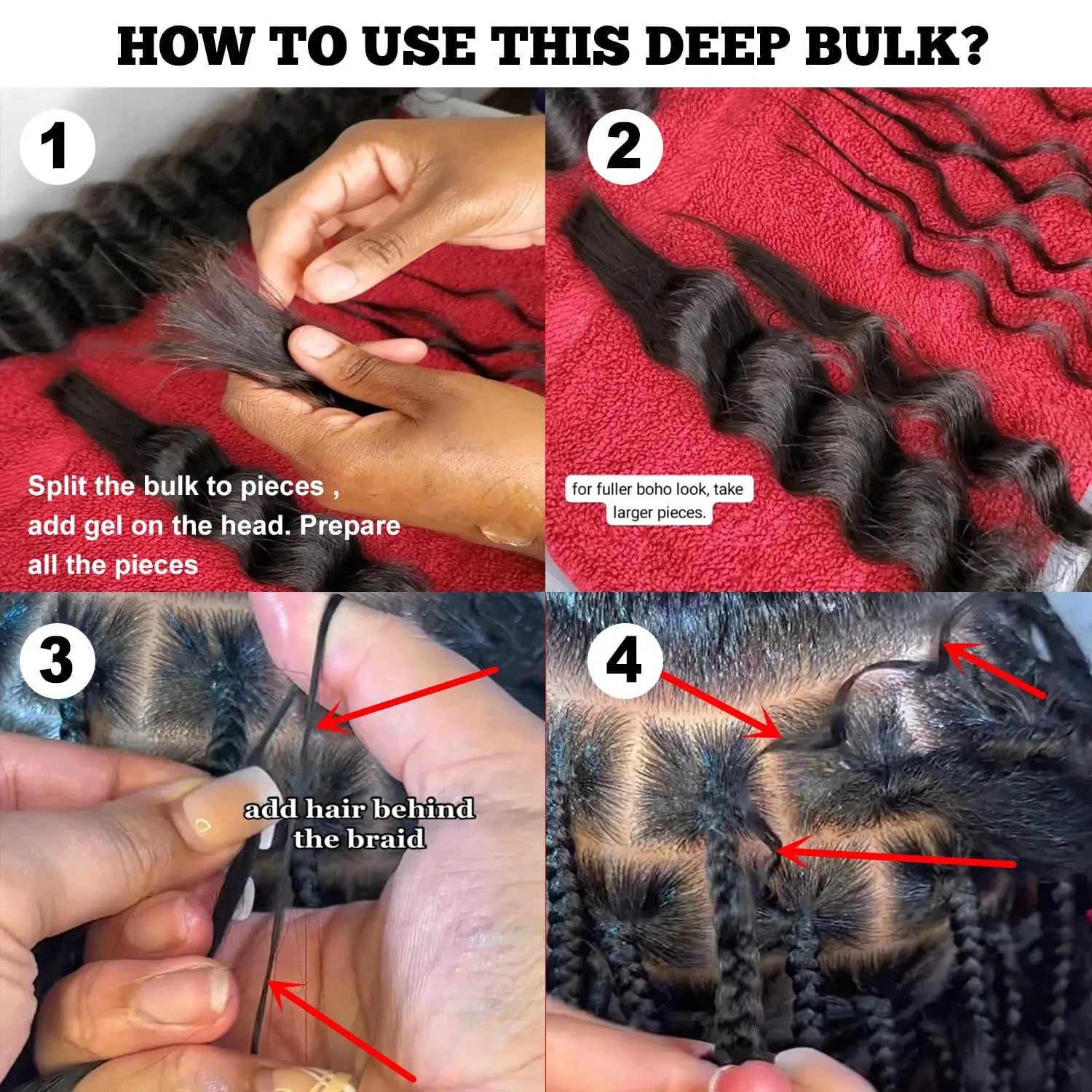 HOW TO USE THIS DEEP BULK?

1

Split the bulk to pieces , add gel on the head. Prepare all the pieces

2

for fuller boho look, take larger pieces.

3

add hair behind the braid

4