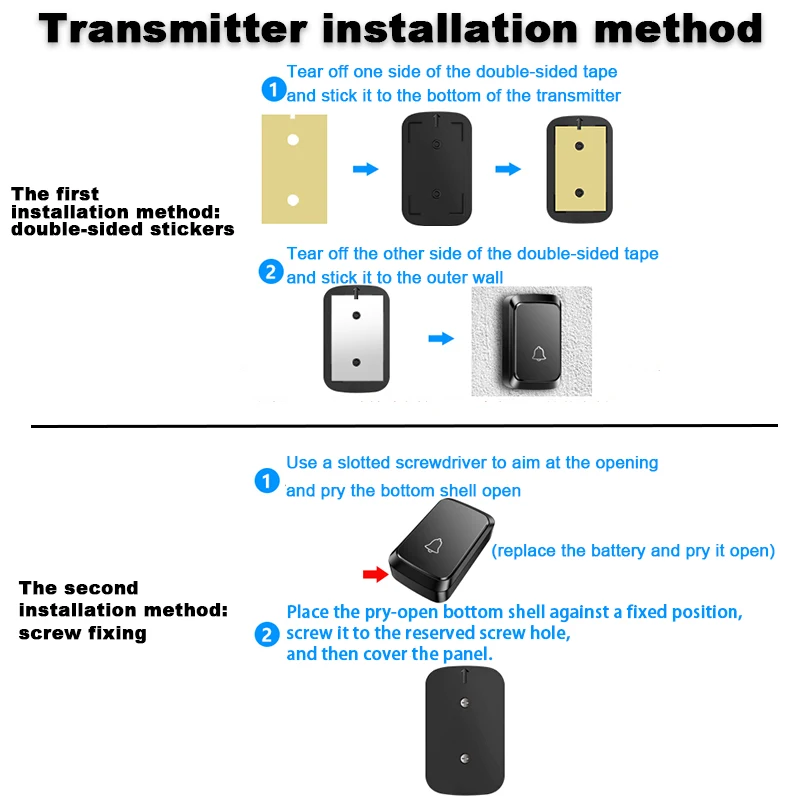 Transmitter installation method

The first installation method: double-sided stickers

1 Tear off one side of the double-sided tape and stick it to the bottom of the transmitter

2 Tear off the other side of the double-sided tape and stick it to the outer wall

The second installation method: screw fixing

1 Use a slotted screwdriver to aim at the opening and pry the bottom shell open

(replace the battery and pry it open)

2 Place the pry-open bottom shell against a fixed position, screw it to the reserved screw hole, and then cover the panel.