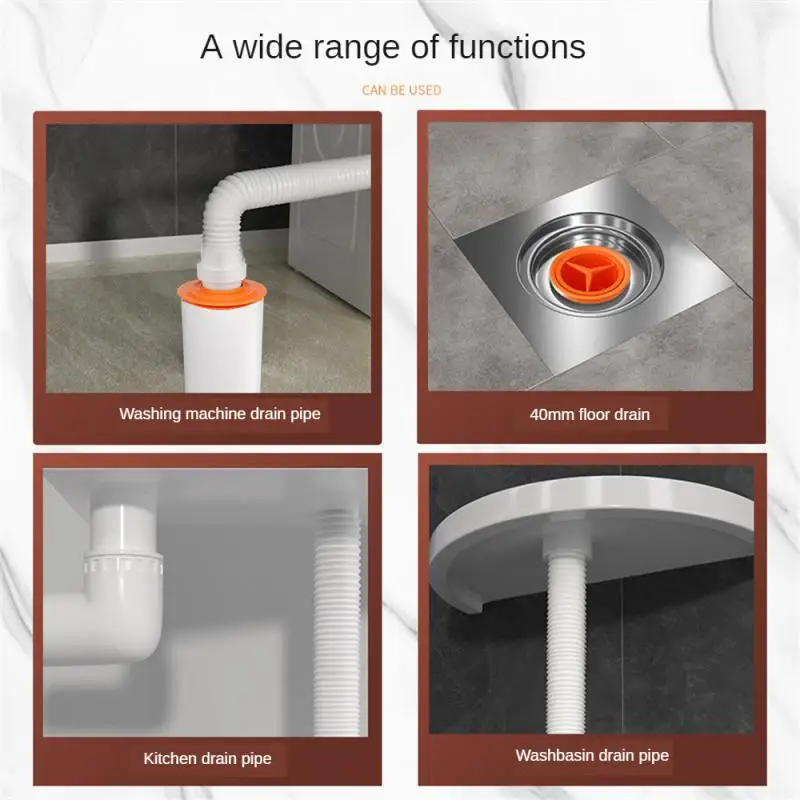 A wide range of functions

CAN BE USED

Washing machine drain pipe

40mm floor drain

Kitchen drain pipe

Washbasin drain pipe