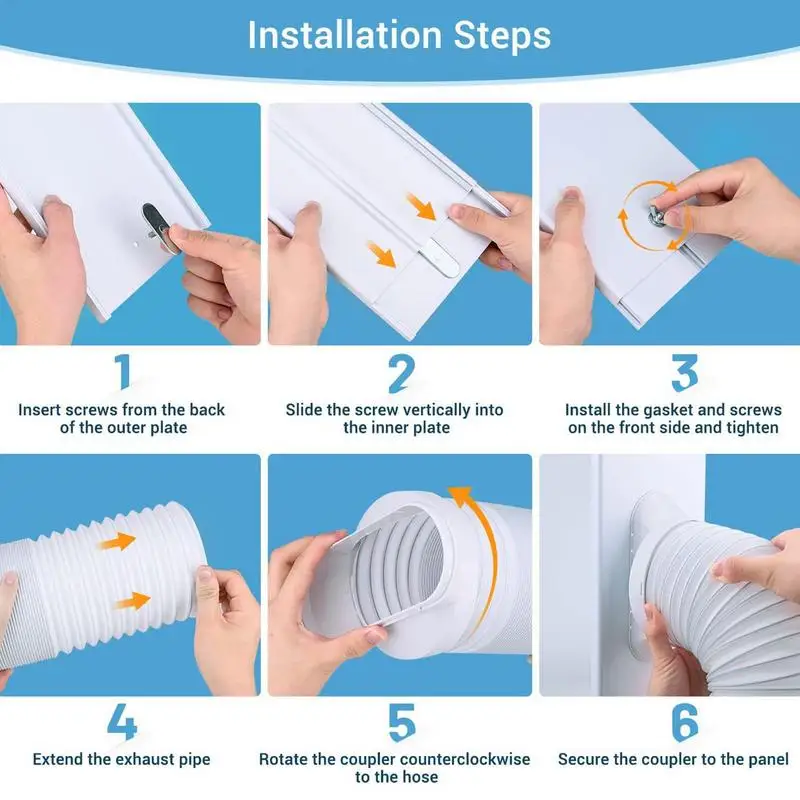 Installation Steps

1
Insert screws from the back of the outer plate

2
Slide the screw vertically into the inner plate

3
Install the gasket and screws on the front side and tighten

4
Extend the exhaust pipe

5
Rotate the coupler counterclockwise to the hose

6
Secure the coupler to the panel