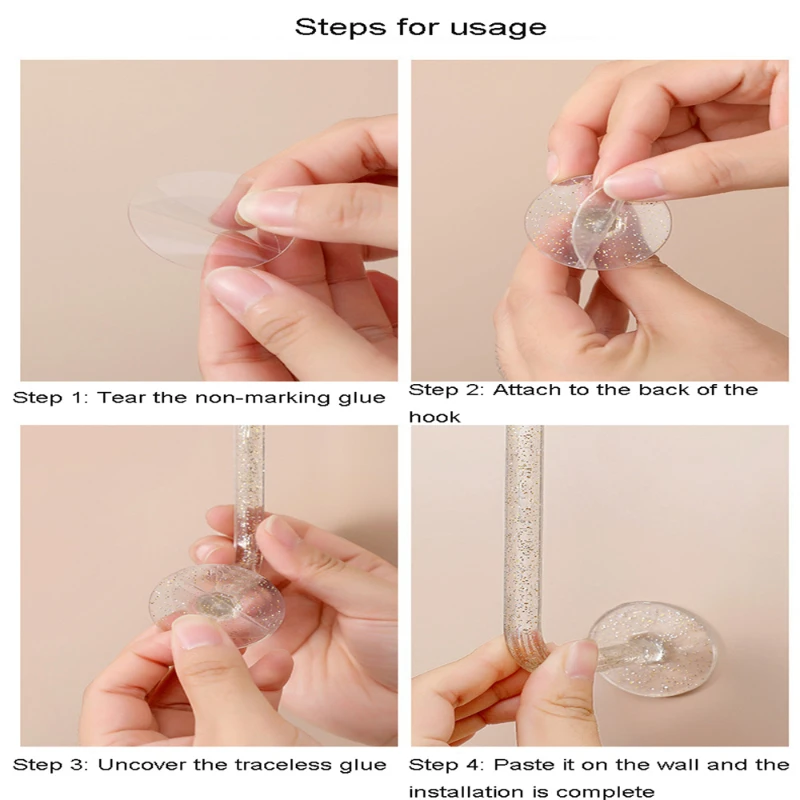 Steps for usage

Step 1: Tear the non-marking glue

Step 2: Attach to the back of the hook

Step 3: Uncover the traceless glue

Step 4: Paste it on the wall and the installation is complete