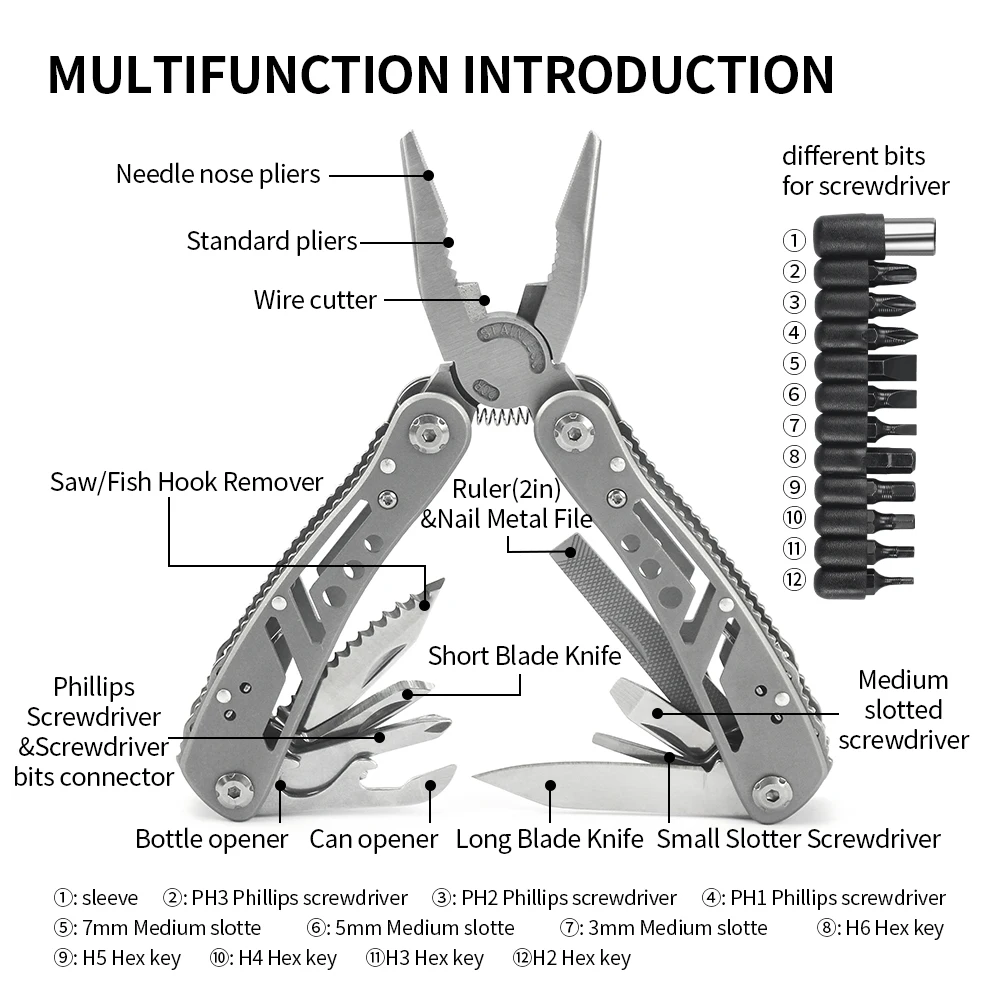 MULTIFUNCTION INTRODUCTION

Needle nose pliers

Standard pliers

Wire cutter

different bits for screwdriver

①
②
③
④
⑤
⑥
⑦
⑧
⑨
⑩
⑪
⑫

Saw/Fish Hook Remover

Ruler(2in) &Nail Metal File

Short Blade Knife

Phillips Screwdriver &Screwdriver bits connector

Medium slotted screwdriver

Bottle opener

Can opener

Long Blade Knife

Small Slotter Screwdriver

①: sleeve ②: PH3 Phillips screwdriver ③: PH2 Phillips screwdriver ④: PH1 Phillips screwdriver
⑤: 7mm Medium slotte ⑥: 5mm Medium slotte ⑦: 3mm Medium slotte ⑧: H6 Hex key
⑨: H5 Hex key ⑩: H4 Hex key ⑪H3 Hex key ⑫H2 Hex key