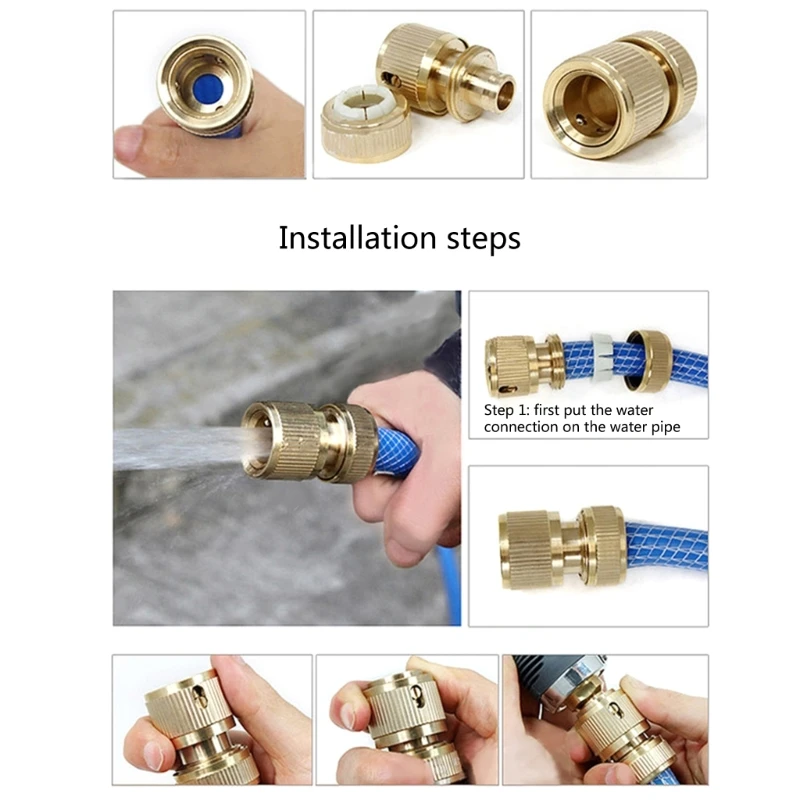 Installation steps

Step 1: first put the water connection on the water pipe