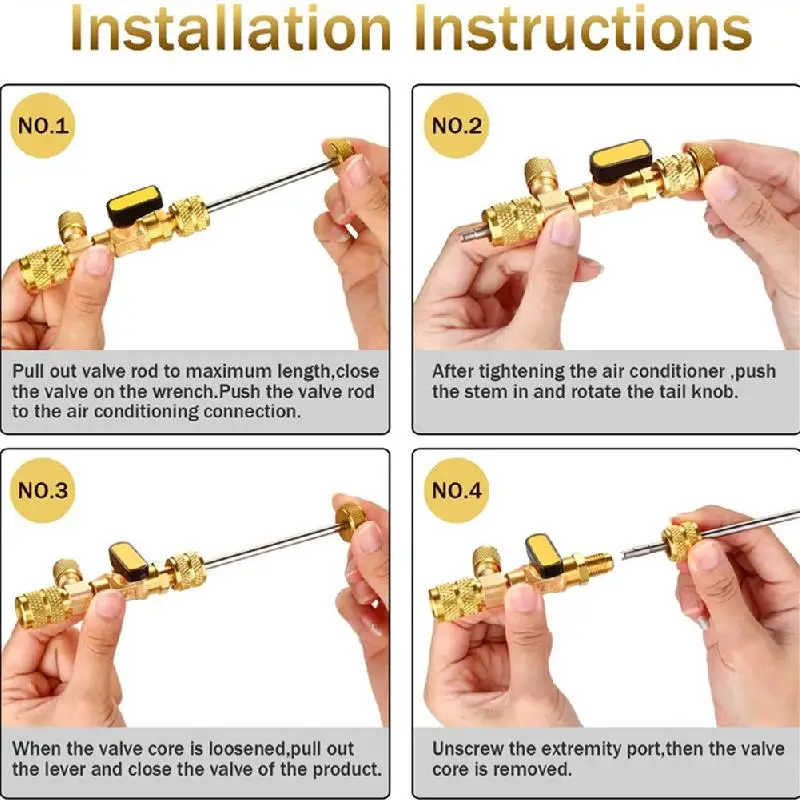 Installation Instructions

NO.1

Pull out valve rod to maximum length,close the valve on the wrench.Push the valve rod to the air conditioning connection.

NO.2

After tightening the air conditioner ,push the stem in and rotate the tail knob.

NO.3

When the valve core is loosened,pull out the lever and close the valve of the product.

NO.4

Unscrew the extremity port,then the valve core is removed.